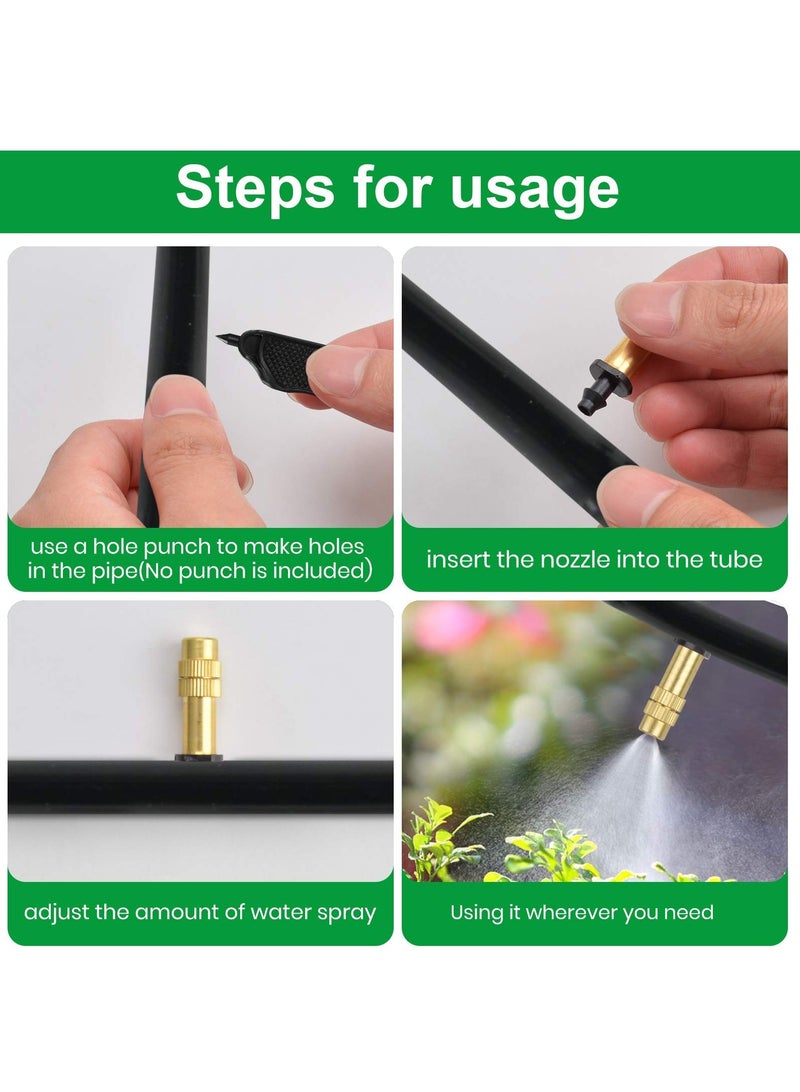 Steps for usage

use a hole punch to make holes in the pipe(No punch is included)

insert the nozzle into the tube

adjust the amount of water spray

Using it wherever you need