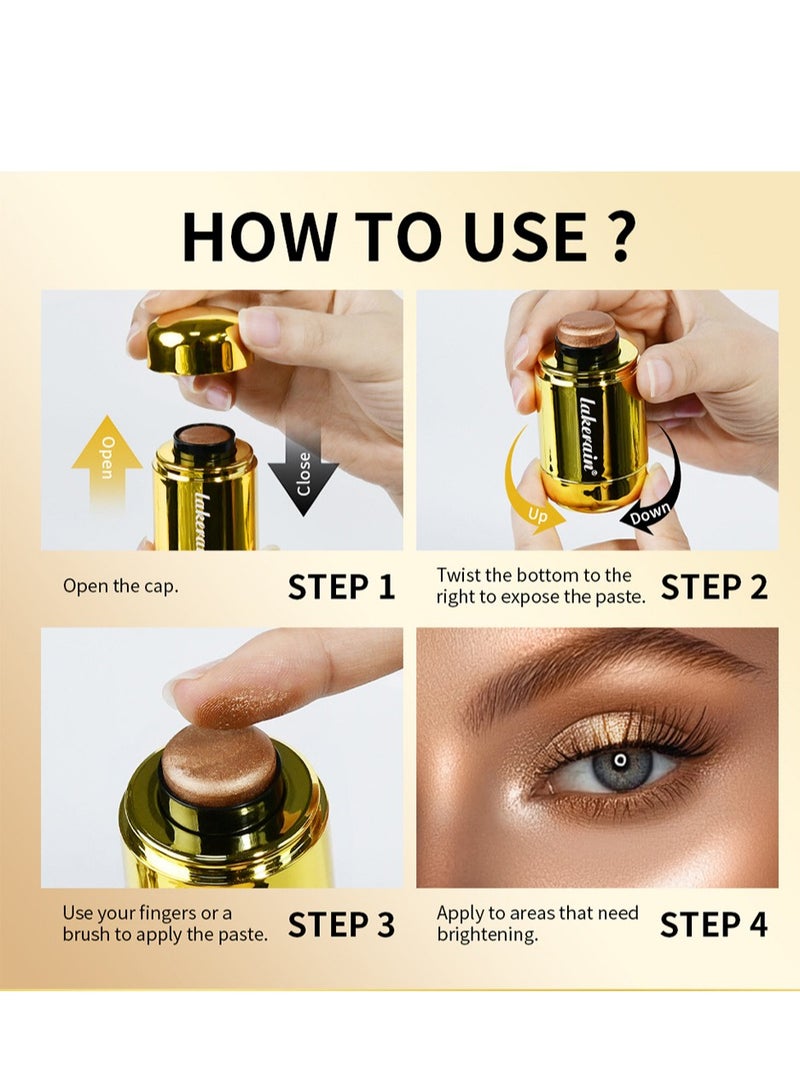 HOW TO USE ?

Open

Close

lakerain

Open the cap.

STEP 1

lakerain

Up

Down

Twist the bottom to the right to expose the paste.

STEP 2

Use your fingers or a brush to apply the paste.

STEP 3

Apply to areas that need brightening.

STEP 4