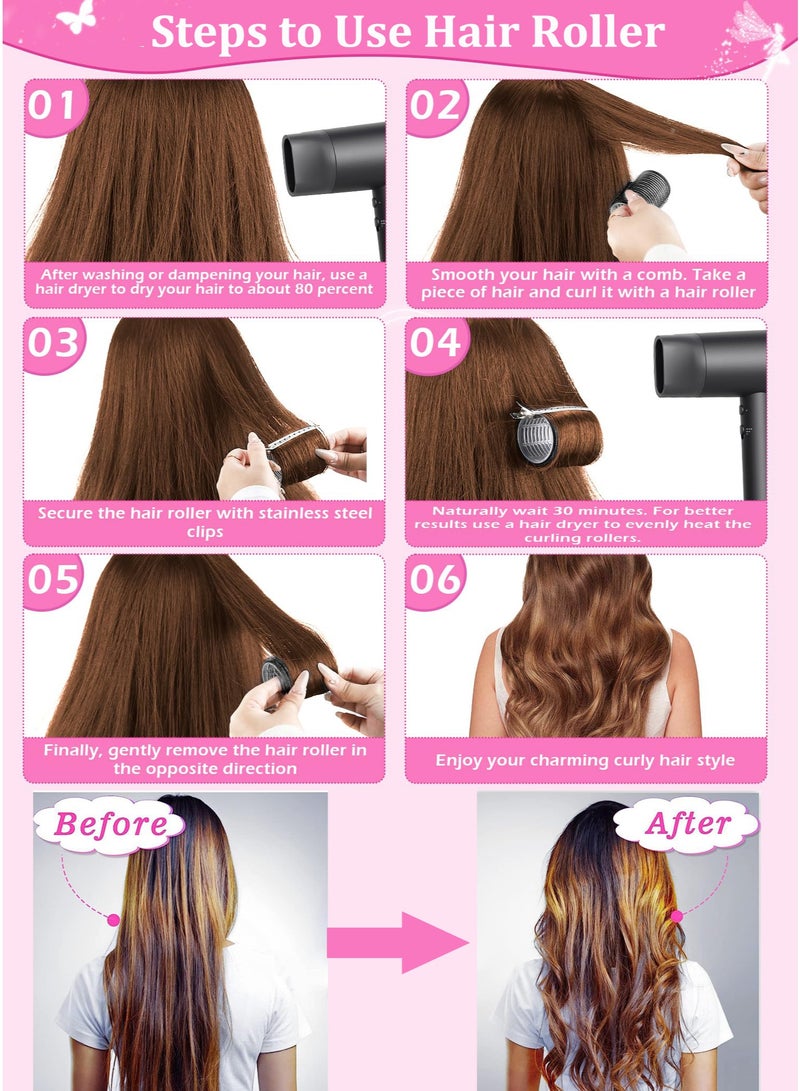 Steps to Use Hair Roller

01

After washing or dampening your hair, use a hair dryer to dry your hair to about 80 percent

02

Smooth your hair with a comb. Take a piece of hair and curl it with a hair roller

03

Secure the hair roller with stainless steel clips

04

Naturally wait 30 minutes. For better results use a hair dryer to evenly heat the curling rollers.

05

Finally, gently remove the hair roller in the opposite direction

06

Enjoy your charming curly hair style

Before

After