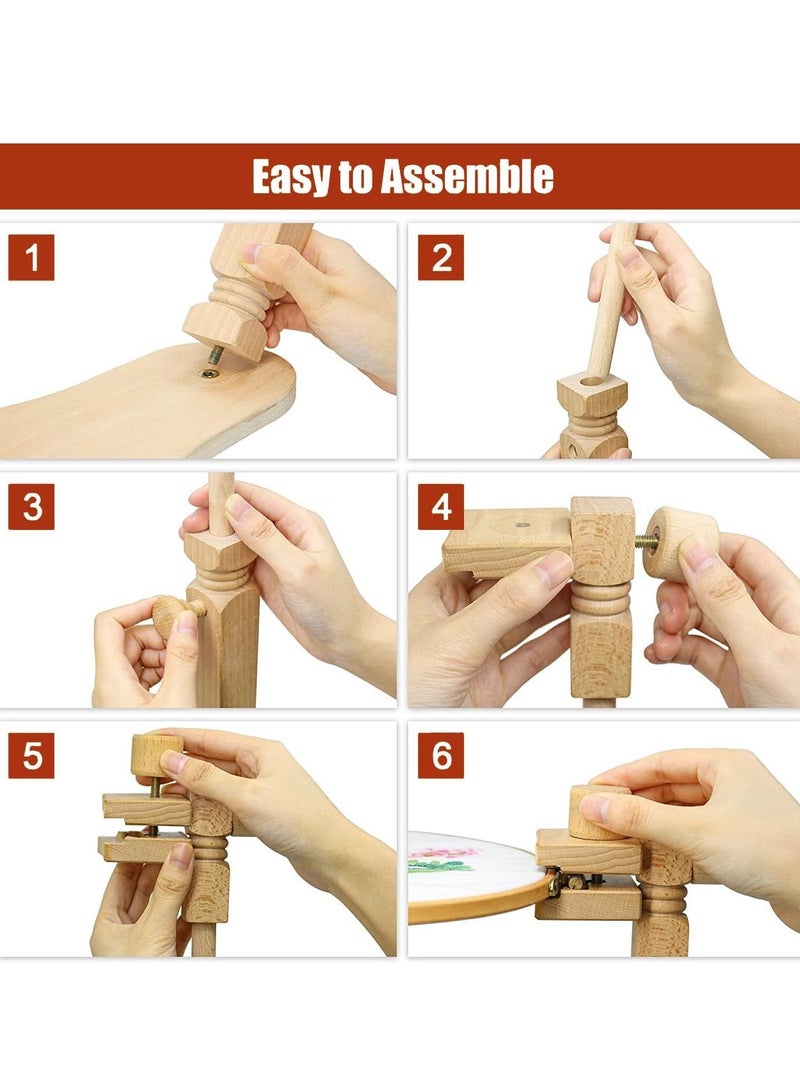 Easy to Assemble

1

2

3

4

5

6