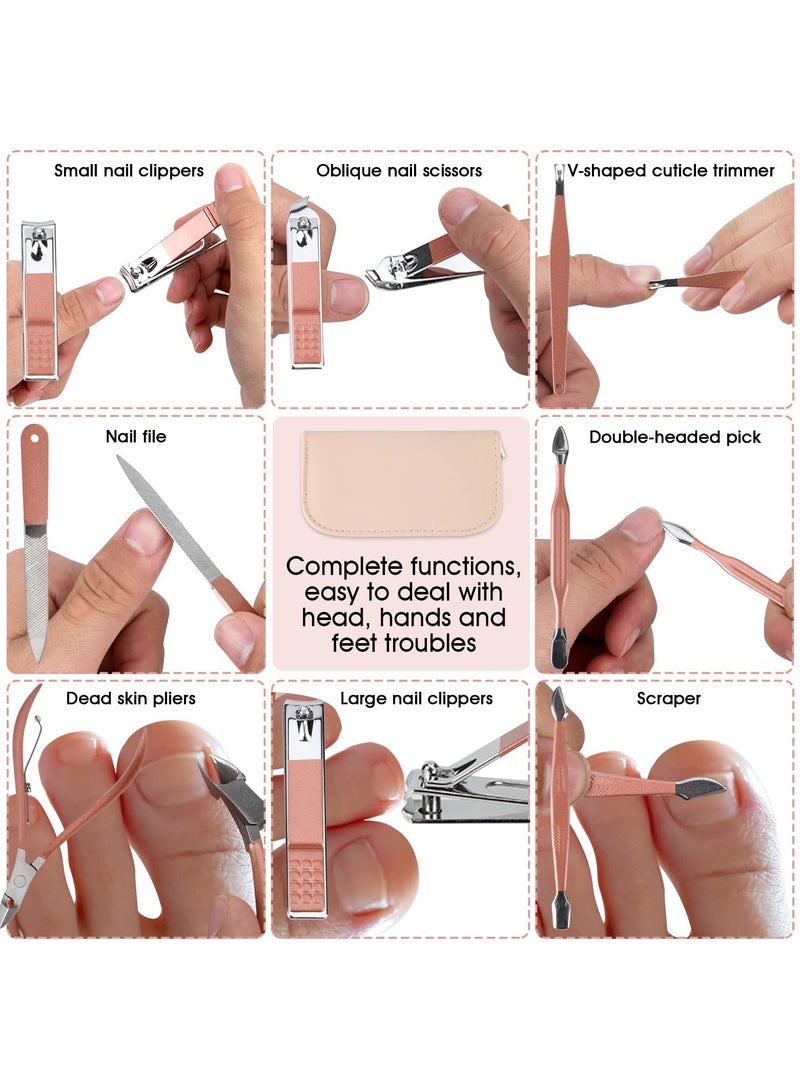 Small nail clippers

Oblique nail scissors

V-shaped cuticle trimmer

Nail file

Complete functions, easy to deal with head, hands and feet troubles

Double-headed pick

Dead skin pliers

Large nail clippers

Scraper