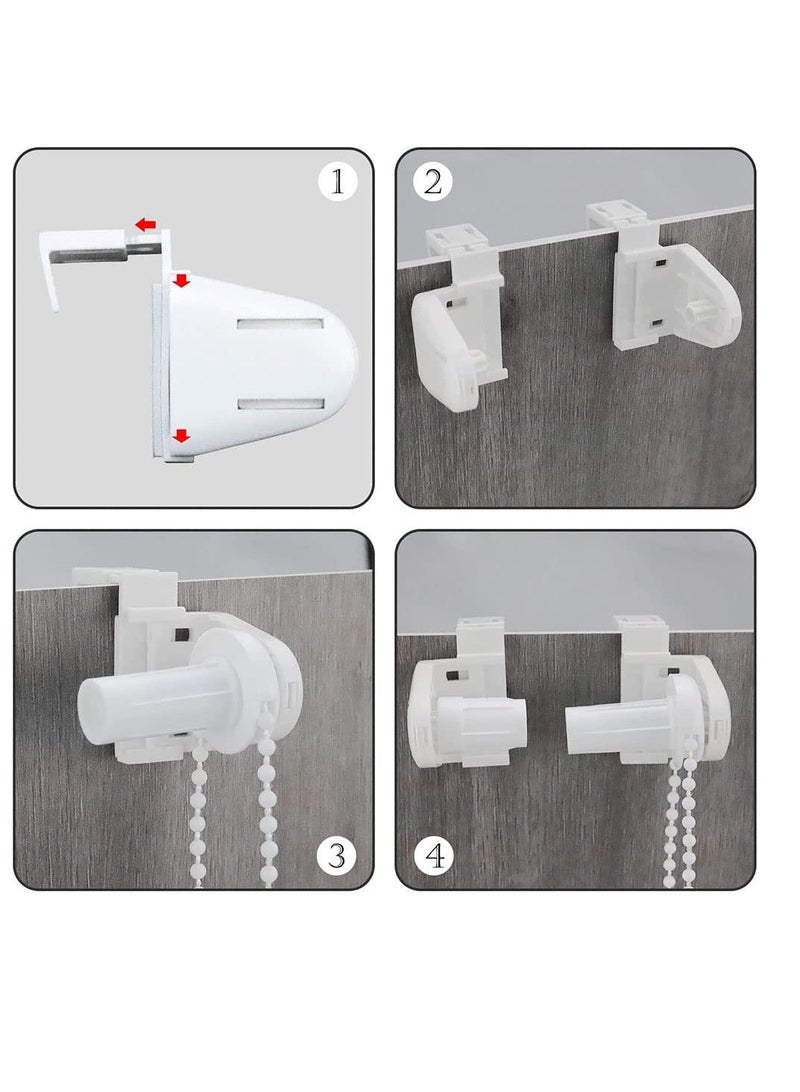 1

2

3

4