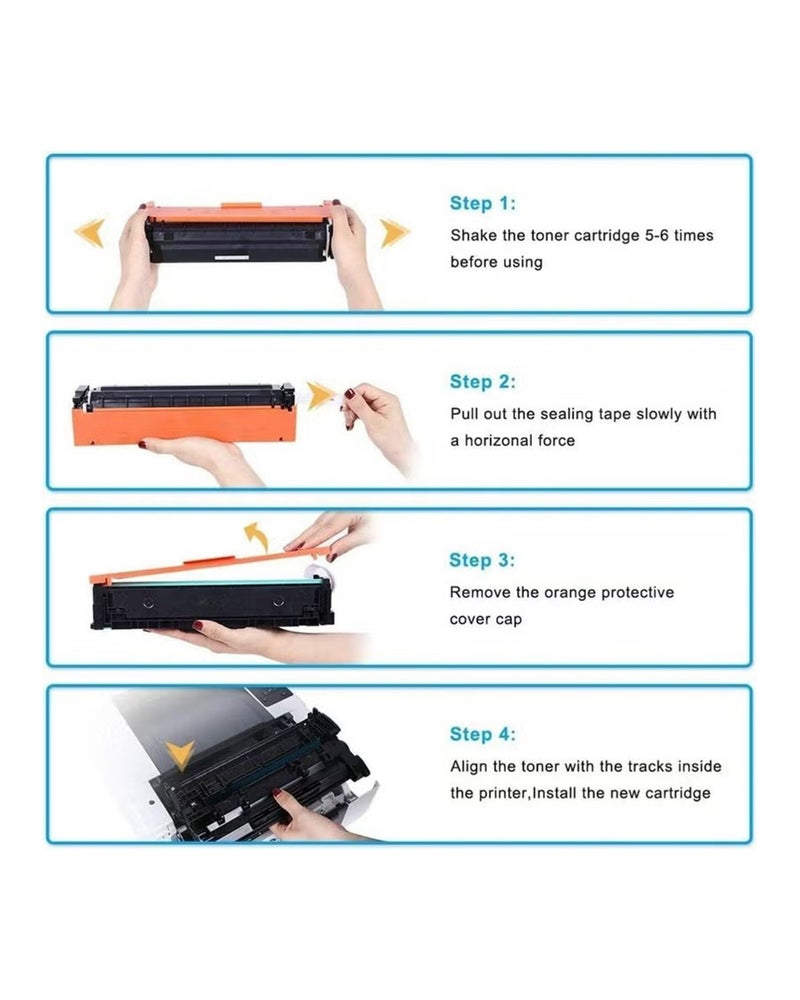 Step 1:
Shake the toner cartridge 5-6 times before using

Step 2:
Pull out the sealing tape slowly with a horizonal force

Step 3:
Remove the orange protective cover cap

Step 4:
Align the toner with the tracks inside the printer,Install the new cartridge