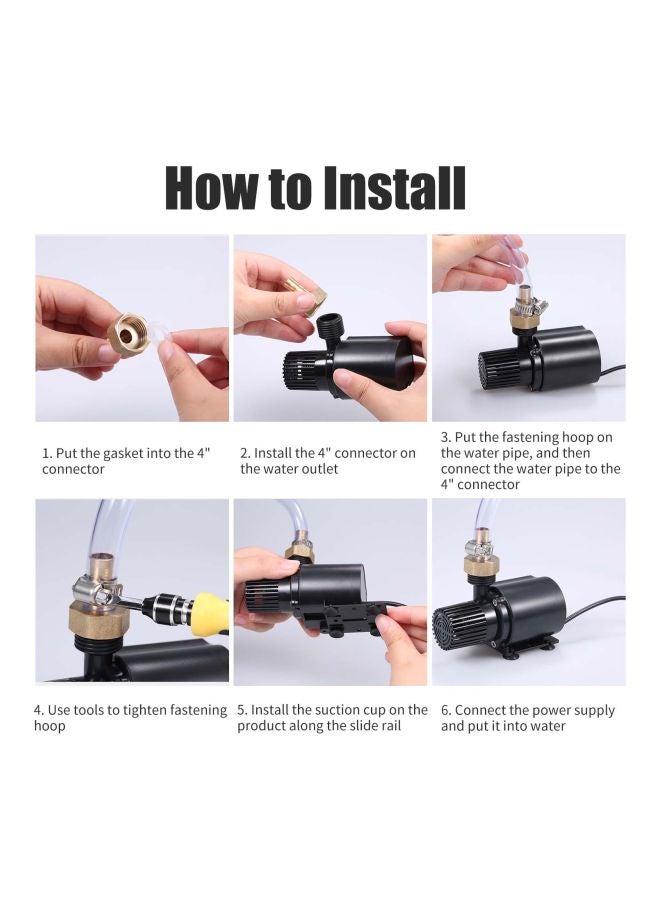 How to Install

1. Put the gasket into the 4" connector

2. Install the 4" connector on the water outlet

3. Put the fastening hoop on the water pipe, and then connect the water pipe to the 4" connector

4. Use tools to tighten fastening hoop

5. Install the suction cup on the product along the slide rail

6. Connect the power supply and put it into water