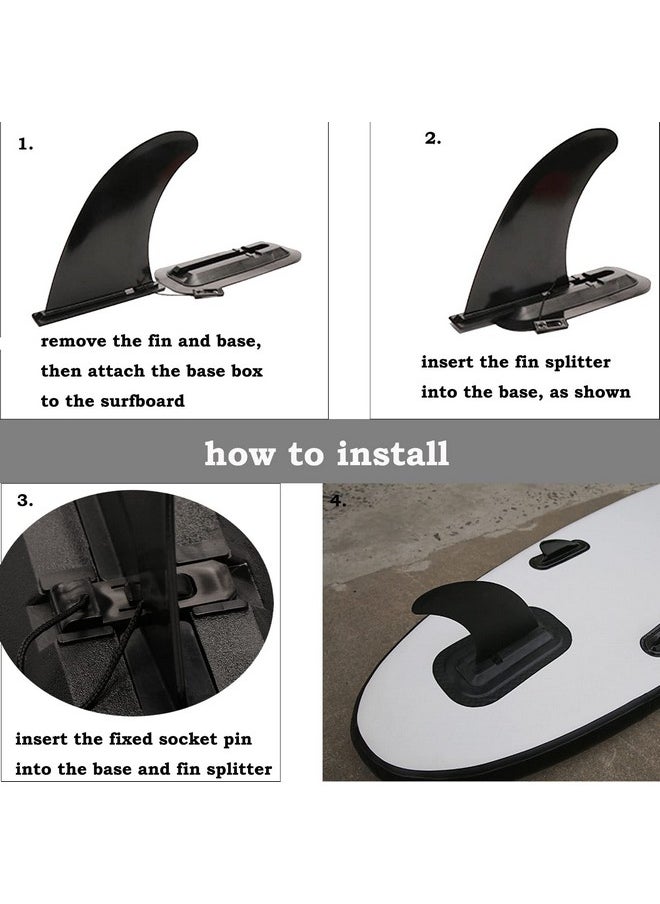 1.

remove the fin and base, then attach the base box to the surfboard

2.

insert the fin splitter into the base, as shown

how to install

3.

insert the fixed socket pin into the base and fin splitter

4.