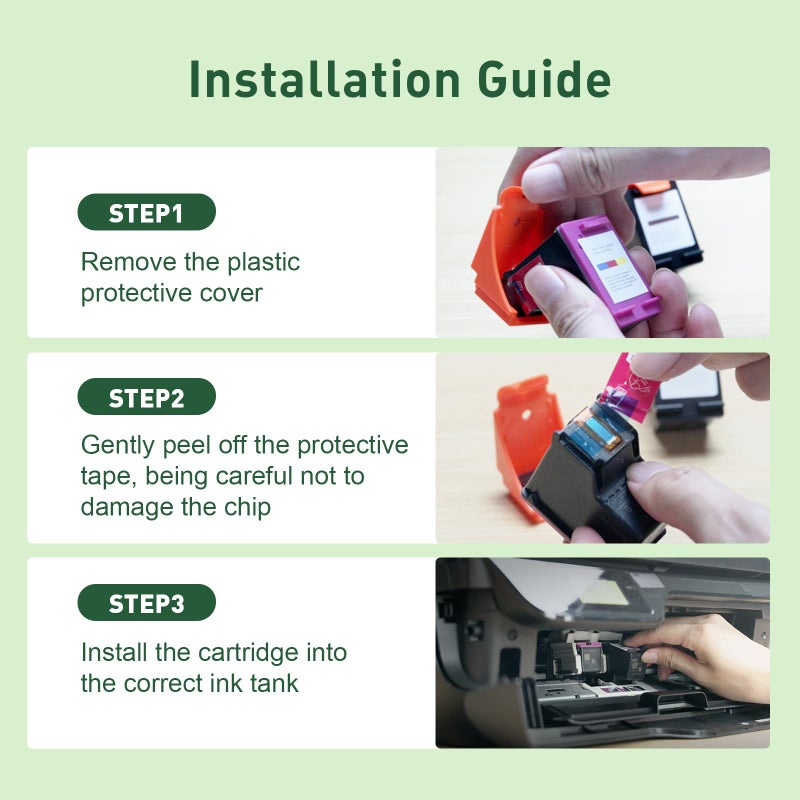 Installation Guide

STEP1

Remove the plastic protective cover

STEP2

Gently peel off the protective tape, being careful not to damage the chip

STEP3

Install the cartridge into the correct ink tank