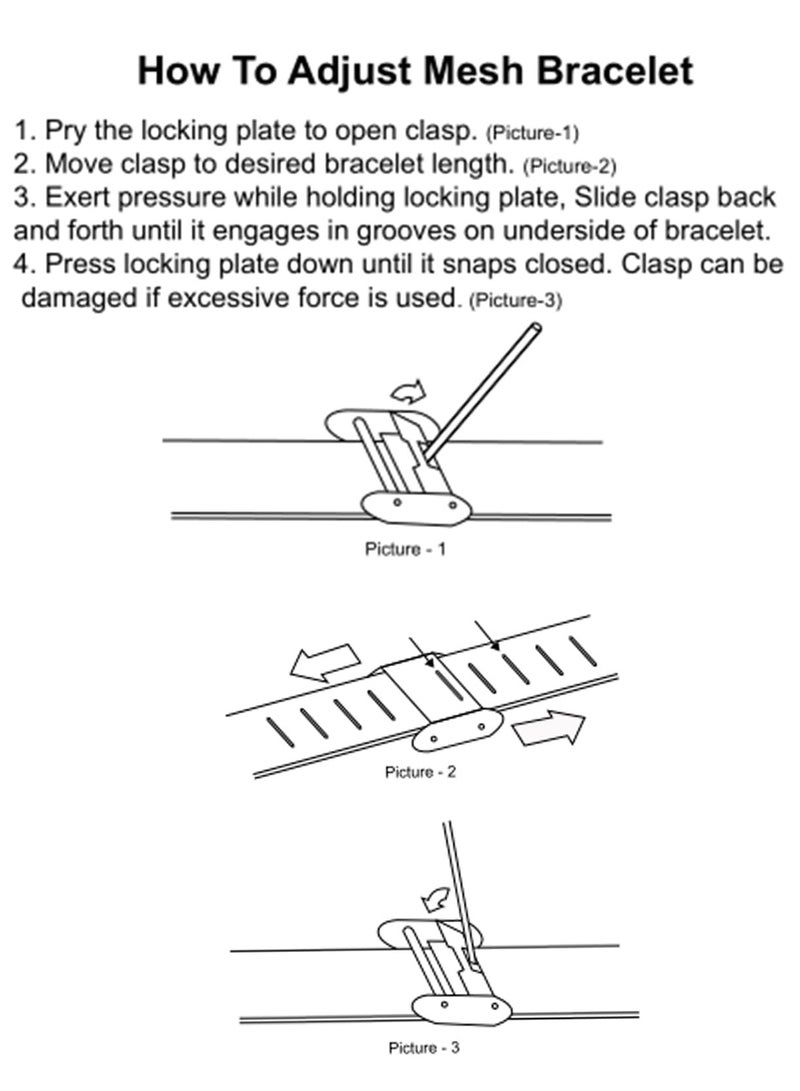 How To Adjust Mesh Bracelet

1. Pry the locking plate to open clasp. (Picture-1)
2. Move clasp to desired bracelet length. (Picture-2)
3. Exert pressure while holding locking plate, Slide clasp back and forth until it engages in grooves on underside of bracelet.
4. Press locking plate down until it snaps closed. Clasp can be damaged if excessive force is used. (Picture-3)

Picture - 1

Picture - 2

Picture - 3