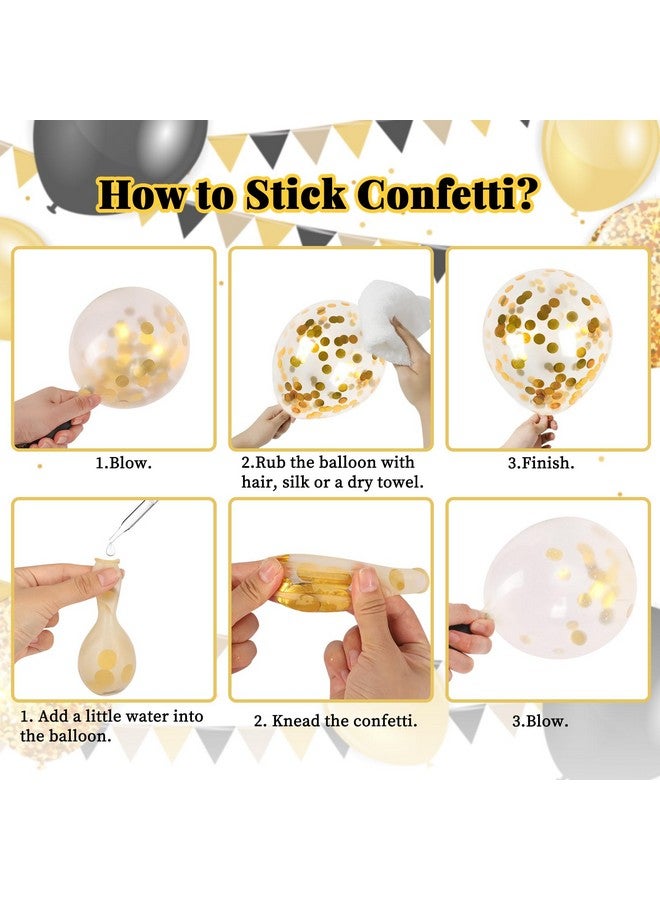 How to Stick Confetti?

1.Blow.

2.Rub the balloon with hair, silk or a dry towel.

3.Finish.

1. Add a little water into the balloon.

2. Knead the confetti.

3.Blow.