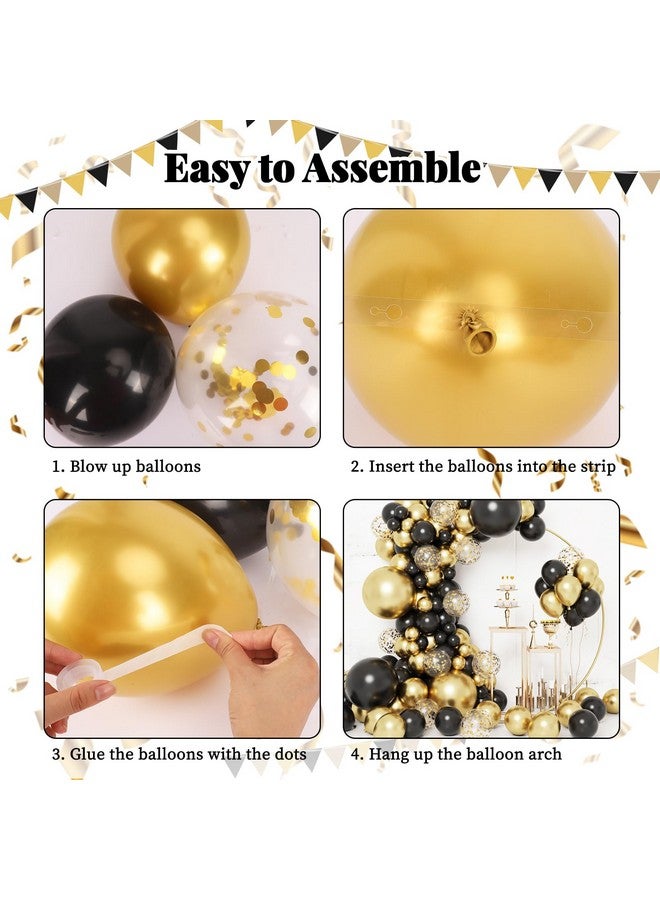 Easy to Assemble

1. Blow up balloons

2. Insert the balloons into the strip

3. Glue the balloons with the dots

4. Hang up the balloon arch