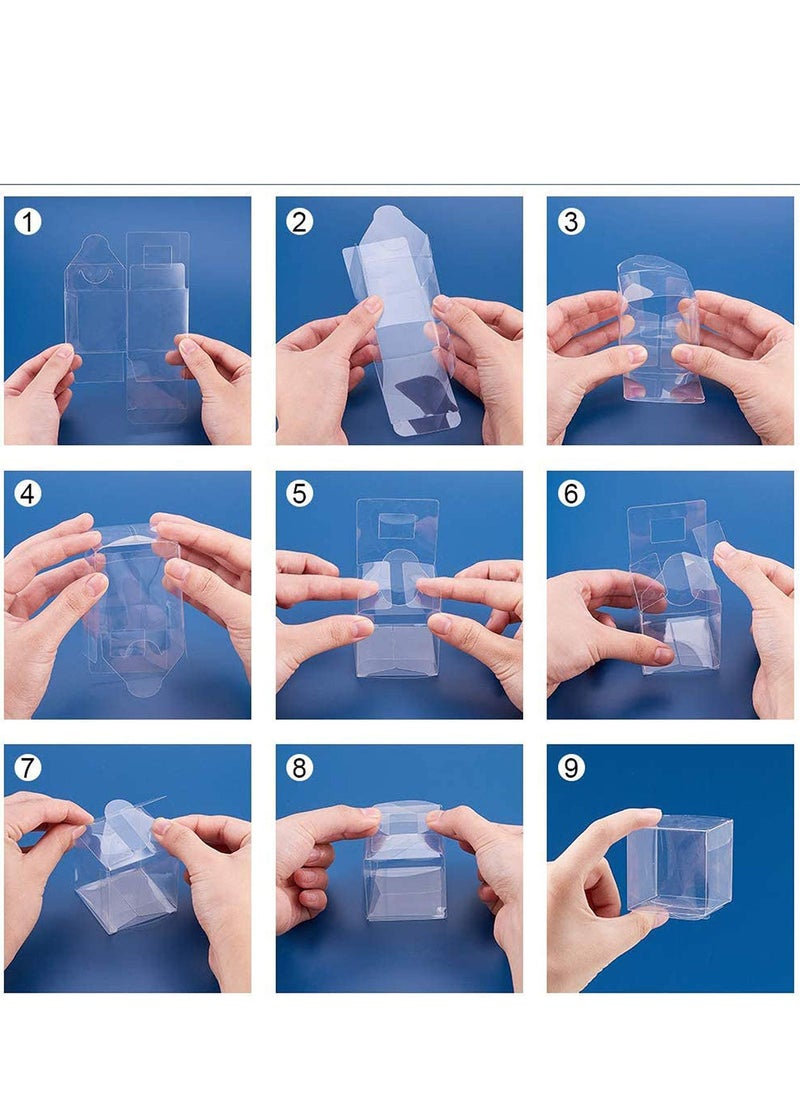 1

2

3

4

5

6

7

8

9