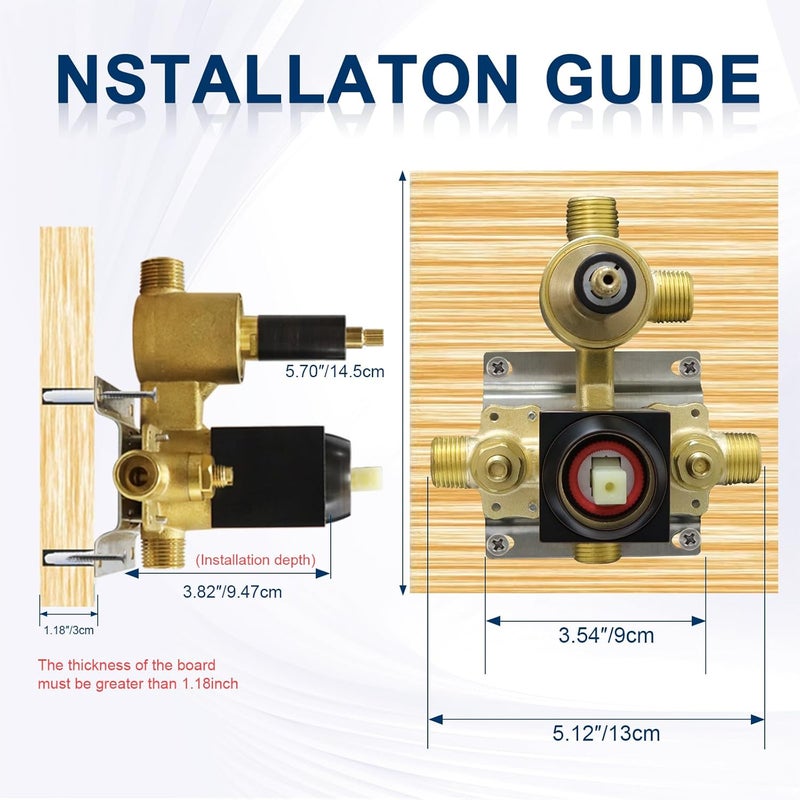 NSTALLATON GUIDE

5.70″/14.5cm

(Installation depth)

3.82″/9.47cm

1.18″/3cm

The thickness of the board must be greater than 1.18inch

3.54″/9cm

5.12″/13cm