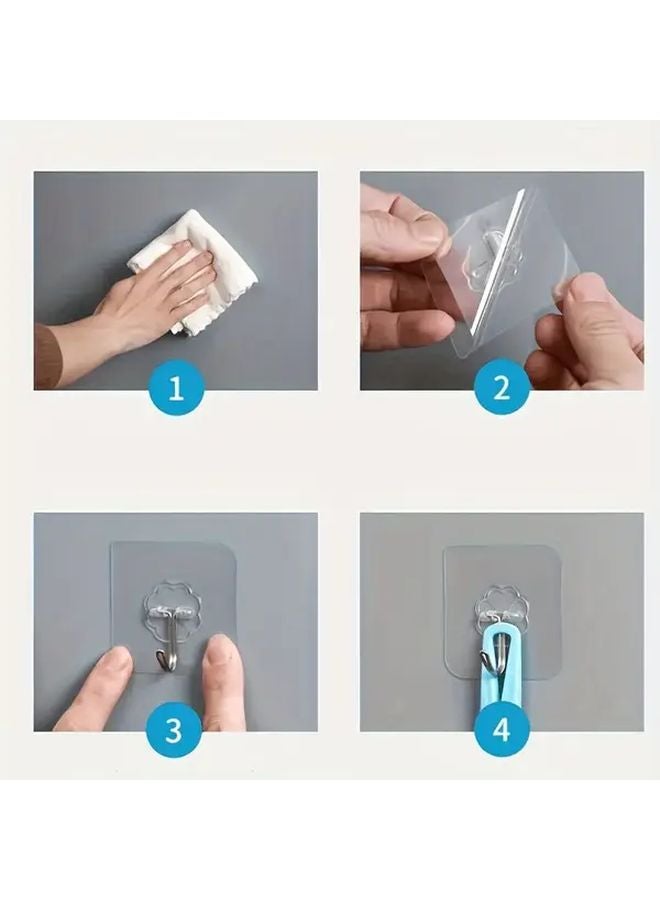 1

2

3

4