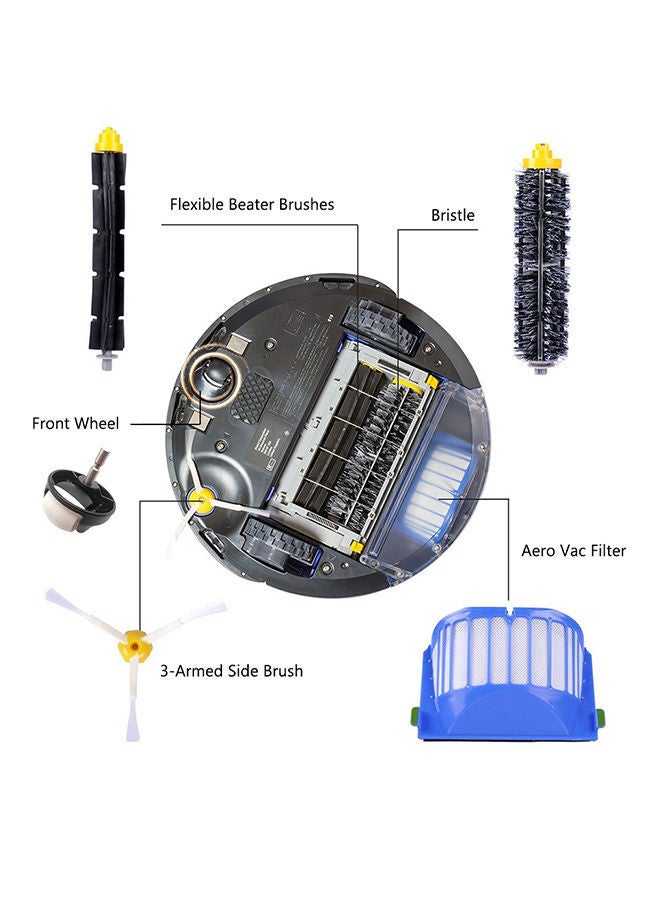 Flexible Beater Brushes
Bristle
Front Wheel
Aero Vac Filter
3-Armed Side Brush