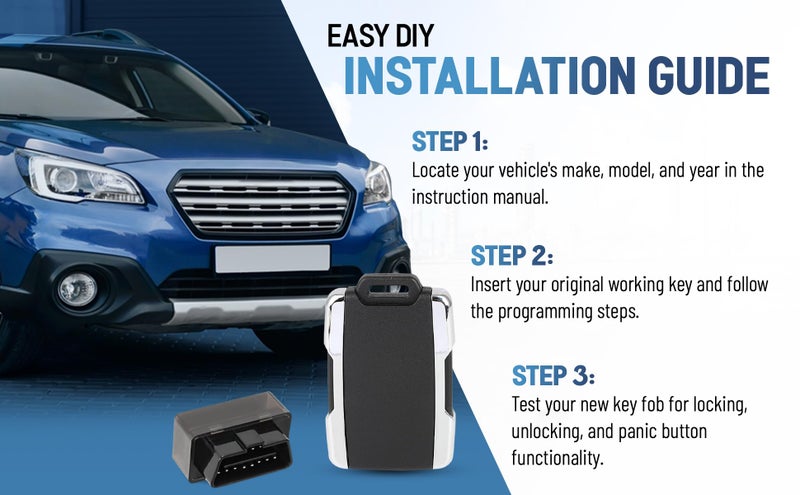 EASY DIY
INSTALLATION GUIDE

STEP 1:
Locate your vehicle's make, model, and year in the instruction manual.

STEP 2:
Insert your original working key and follow the programming steps.

STEP 3:
Test your new key fob for locking, unlocking, and panic button functionality.