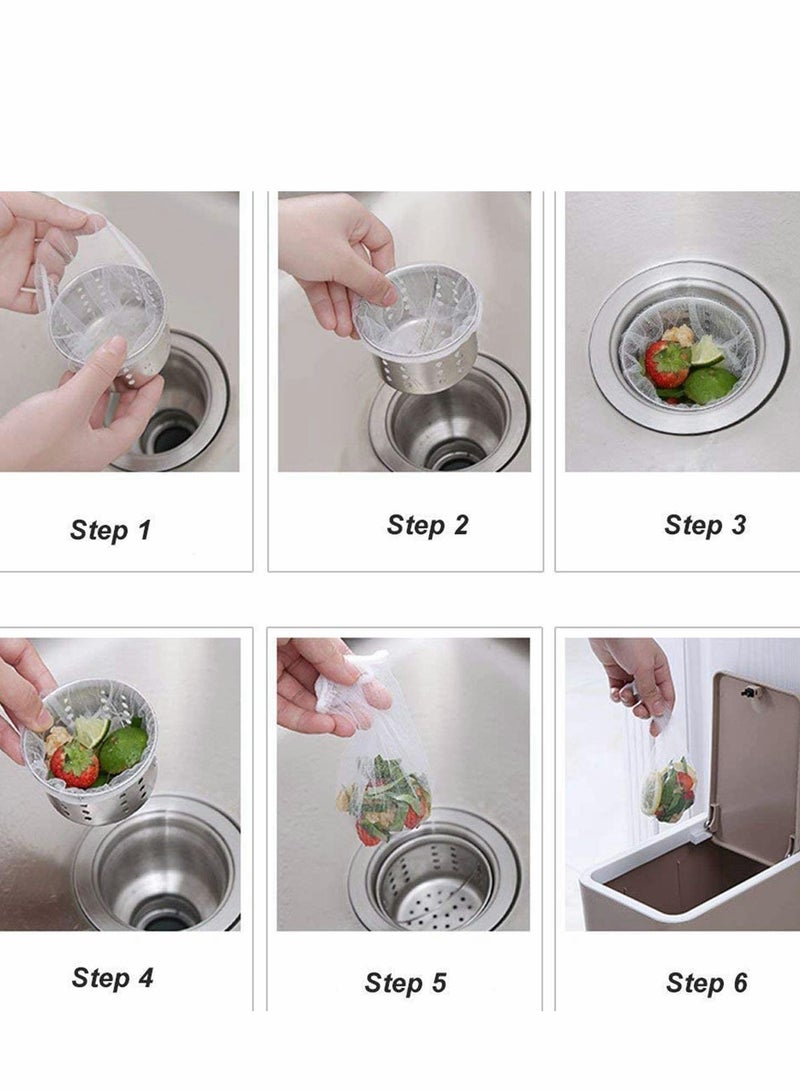 Step 1

Step 2

Step 3

Step 4

Step 5

Step 6