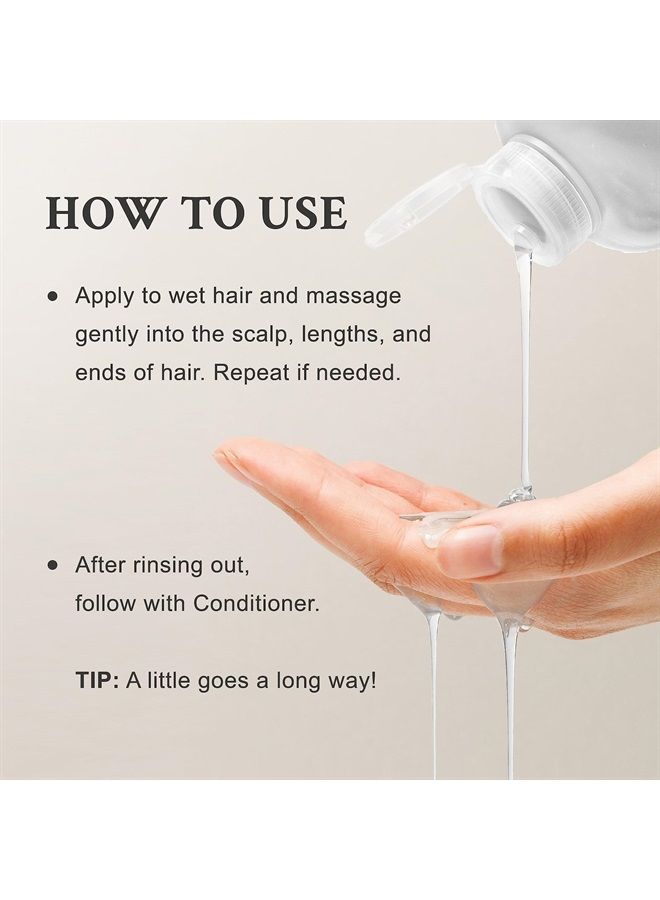 HOW TO USE

● Apply to wet hair and massage gently into the scalp, lengths, and ends of hair. Repeat if needed.

● After rinsing out, follow with Conditioner.

TIP: A little goes a long way!