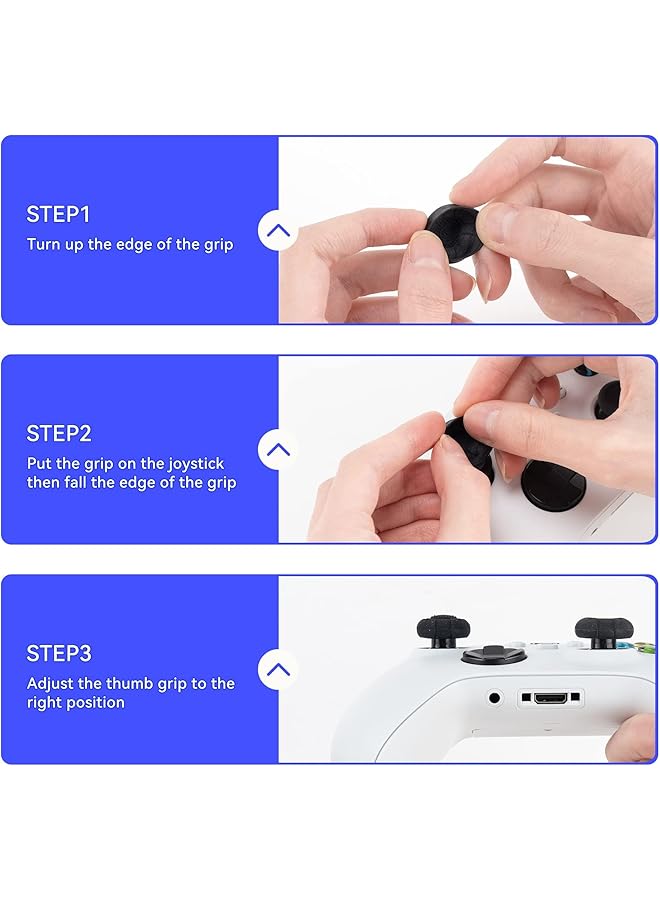 STEP1
Turn up the edge of the grip

STEP2
Put the grip on the joystick then fall the edge of the grip

STEP3
Adjust the thumb grip to the right position