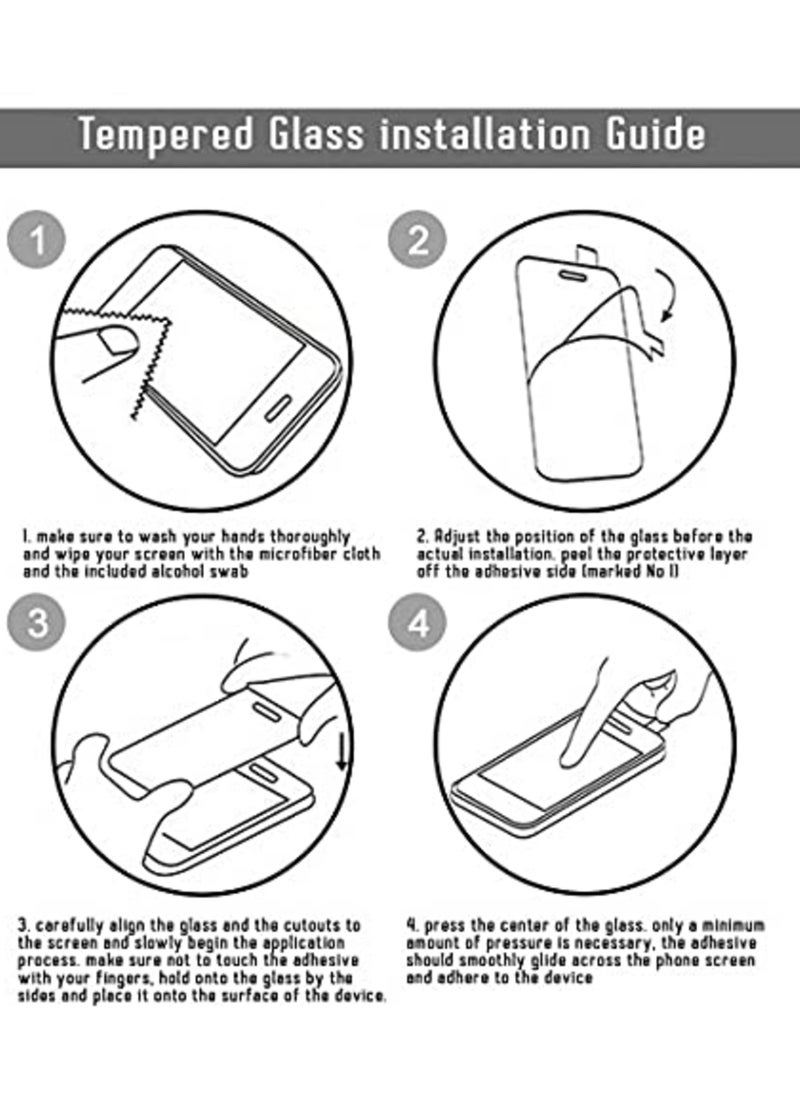 Tempered Glass installation Guide

1

2

1. make sure to wash your hands thoroughly and wipe your screen with the microfiber cloth and the included alcohol swab

2. Adjust the position of the glass before the actual installation. peel the protective layer off the adhesive side (marked No 1)

3

4

3. carefully align the glass and the cutouts to the screen and slowly begin the application process. make sure not to touch the adhesive with your fingers, hold onto the glass by the sides and place it onto the surface of the device.

4. press the center of the glass. only a minimum amount of pressure is necessary, the adhesive should smoothly glide across the phone screen and adhere to the device