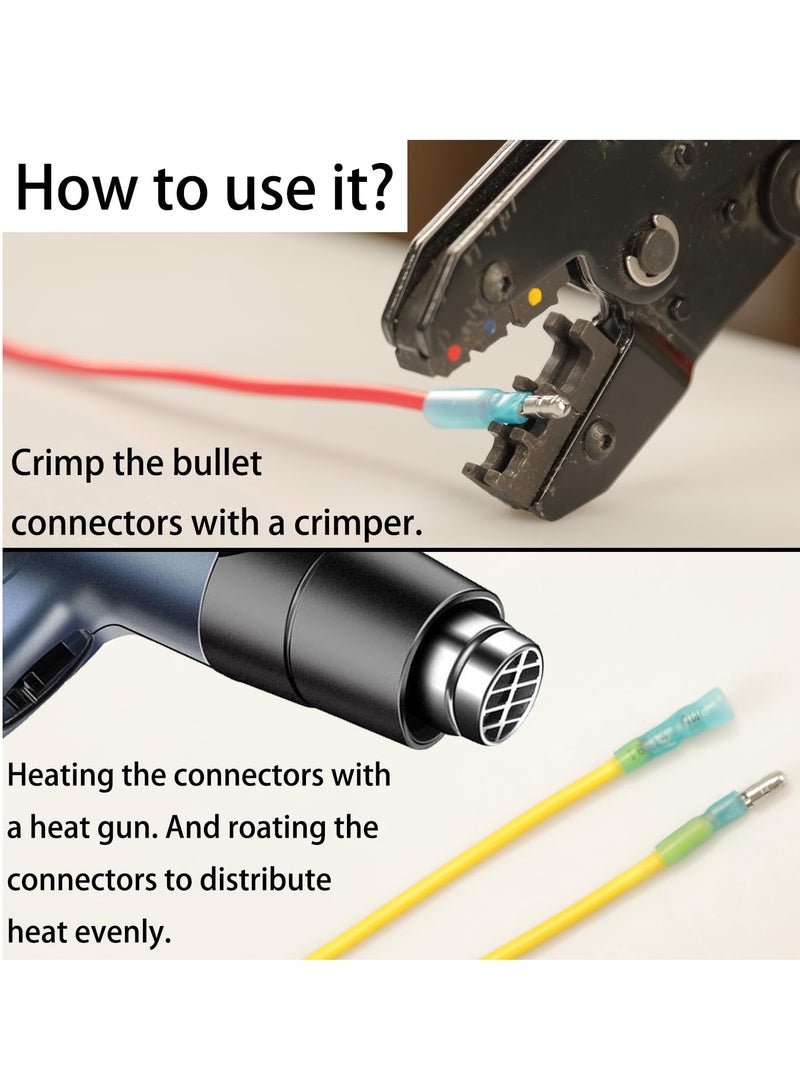 How to use it?

Crimp the bullet connectors with a crimper.

Heating the connectors with a heat gun. And roating the connectors to distribute heat evenly.