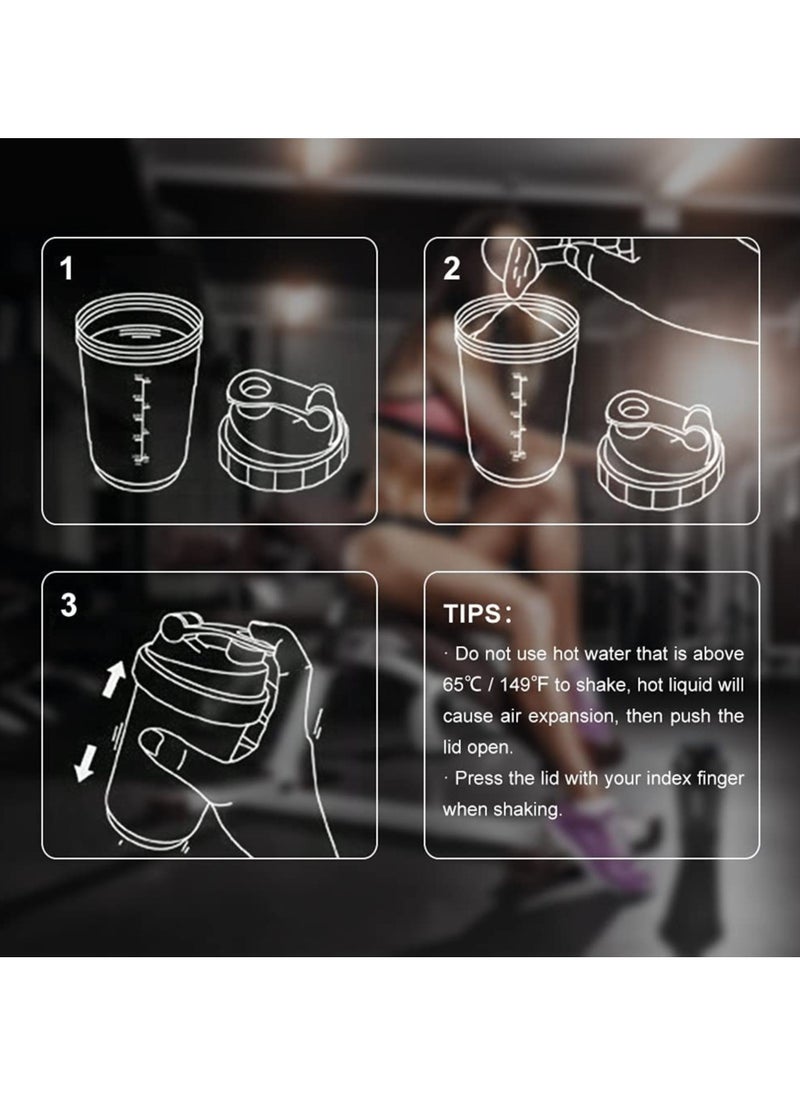 1

2

3

TIPS：

· Do not use hot water that is above 65℃ / 149°F to shake, hot liquid will cause air expansion, then push the lid open.

· Press the lid with your index finger when shaking.