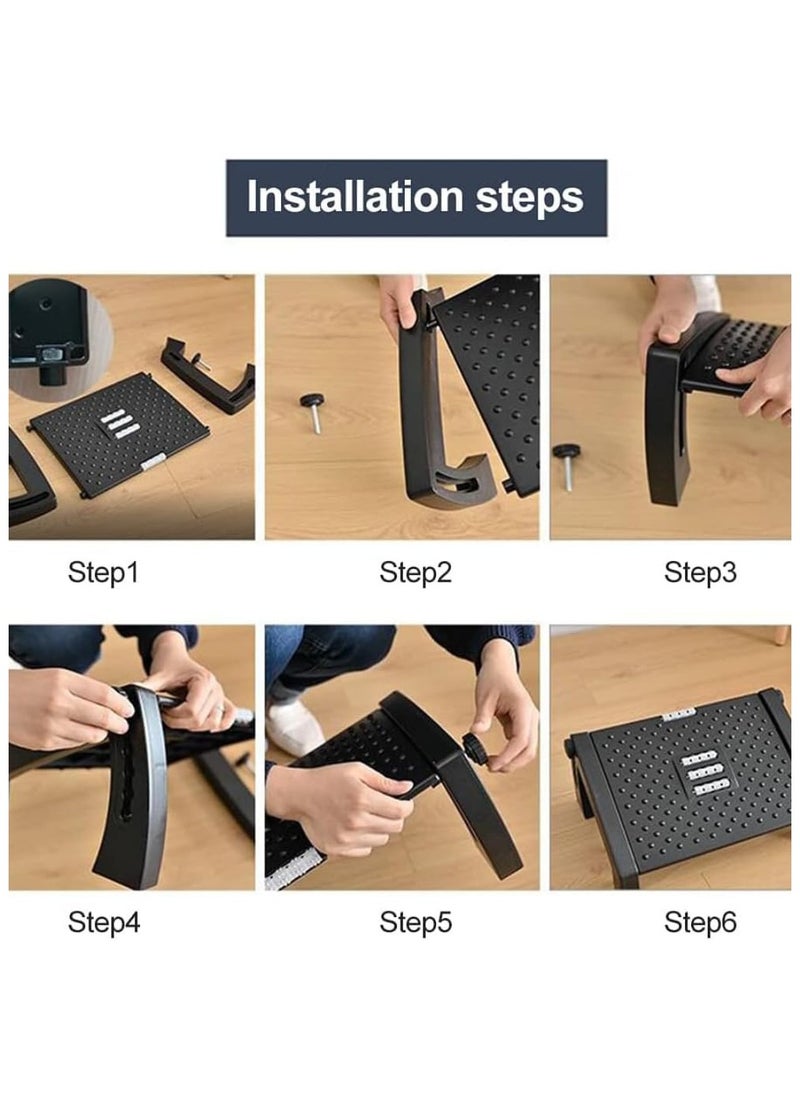 Installation steps

Step1

Step2

Step3

Step4

Step5

Step6