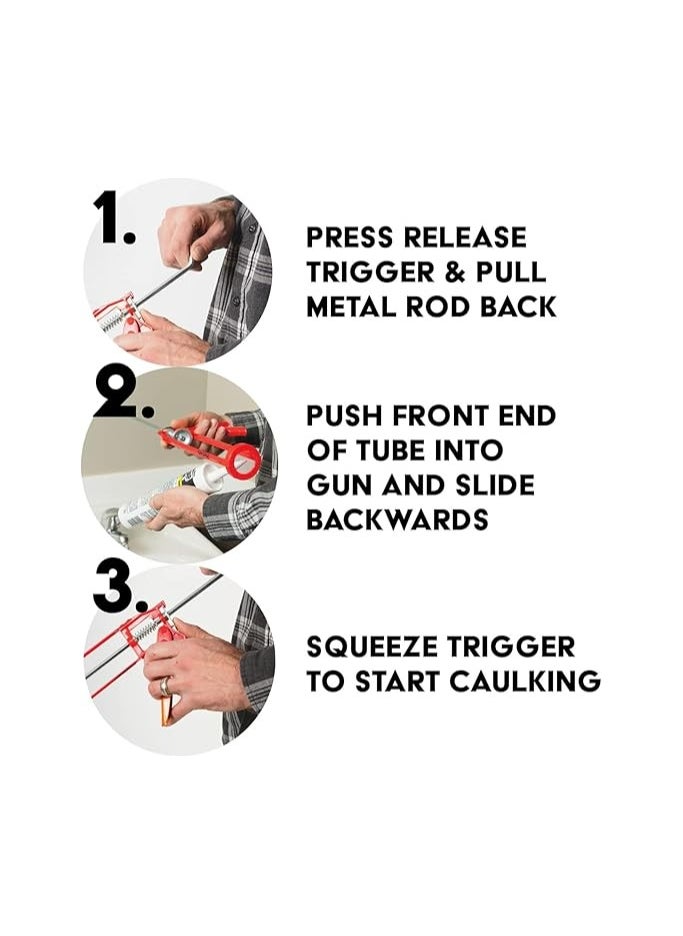 1.

PRESS RELEASE TRIGGER & PULL METAL ROD BACK

2.

PUSH FRONT END OF TUBE INTO GUN AND SLIDE BACKWARDS

3.

SQUEEZE TRIGGER TO START CAULKING