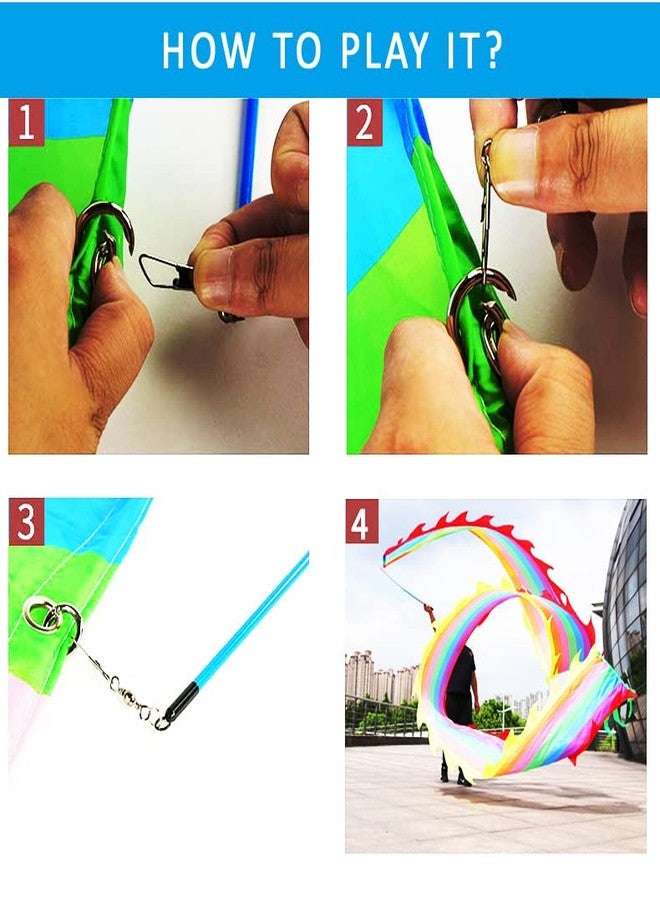 HOW TO PLAY IT?

1

2

3

4