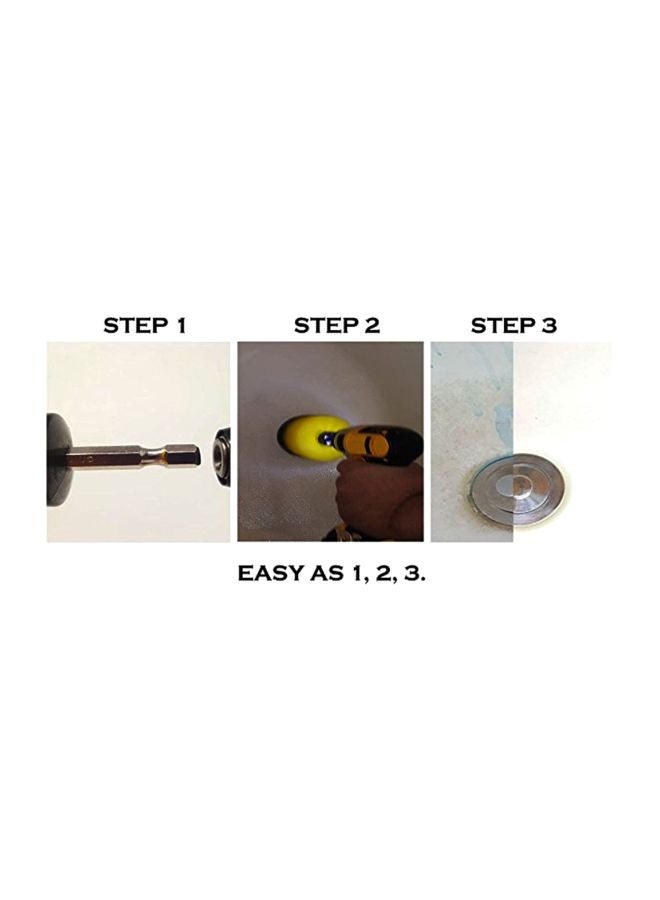 STEP 1 STEP 2 STEP 3

EASY AS 1, 2, 3.