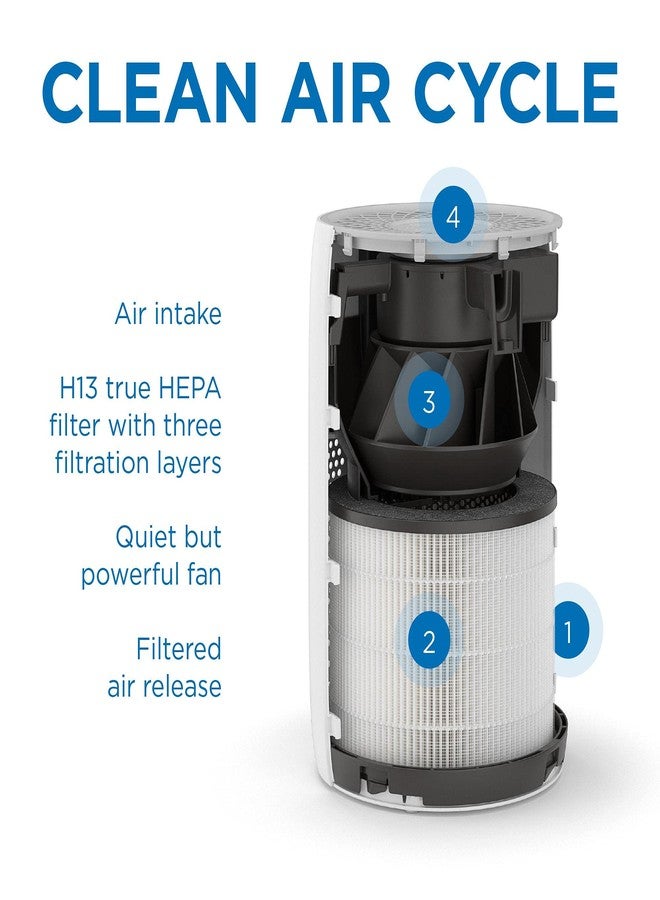 CLEAN AIR CYCLE

Air intake

H13 true HEPA filter with three filtration layers

Quiet but powerful fan

Filtered air release

4

3

2

1