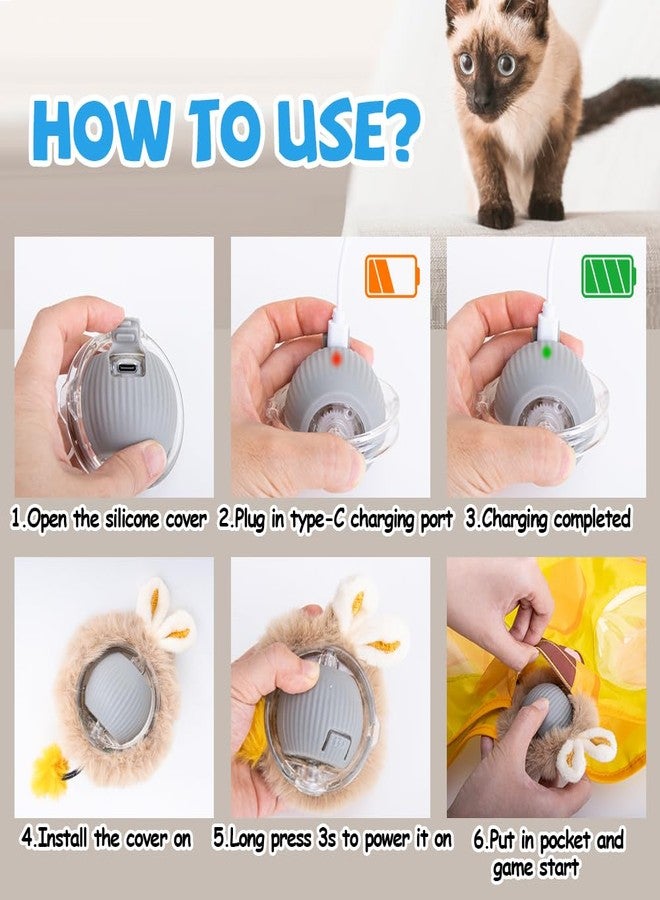 HOW TO USE?

1.Open the silicone cover

2.Plug in type-C charging port

3.Charging completed

4.Install the cover on

5.Long press 3s to power it on

6.Put in pocket and game start