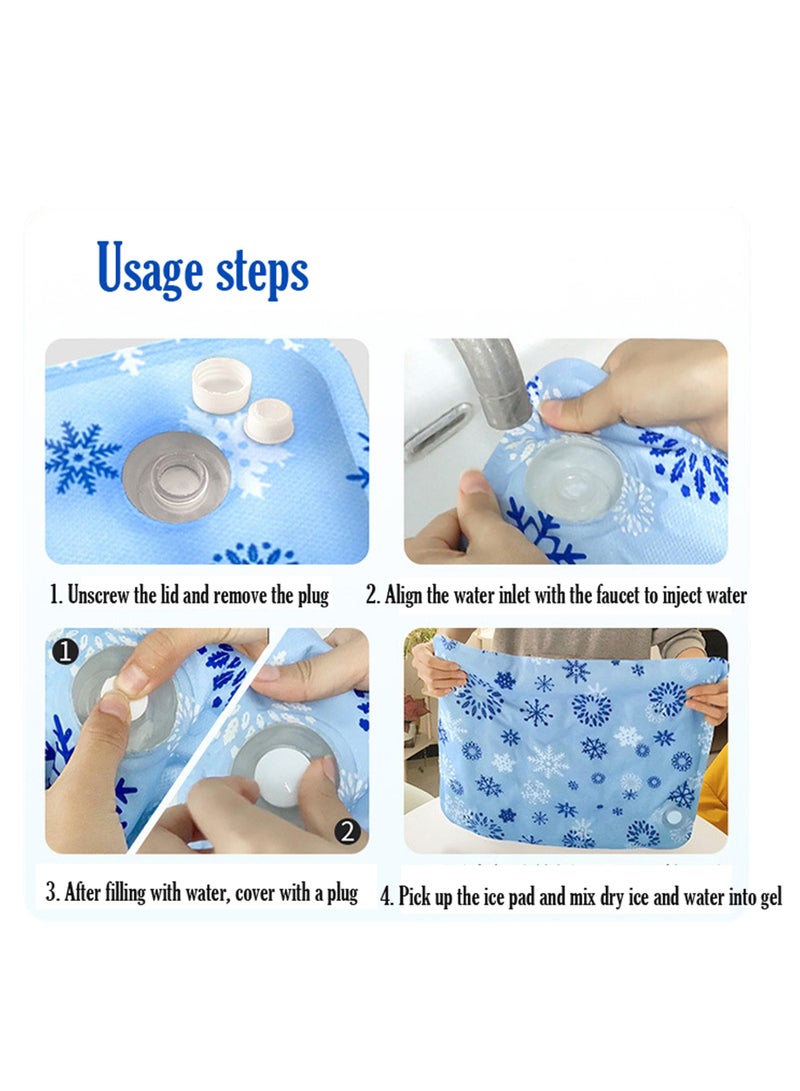 Usage steps

1. Unscrew the lid and remove the plug

2. Align the water inlet with the faucet to inject water

1

2

3. After filling with water, cover with a plug

4. Pick up the ice pad and mix dry ice and water into gel