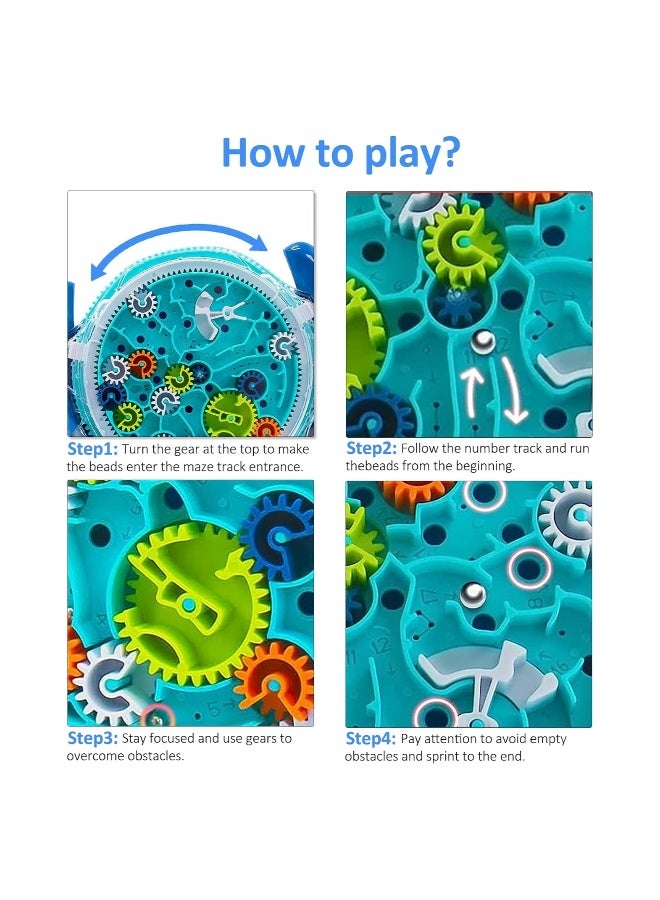 How to play?

Step1: Turn the gear at the top to make the beads enter the maze track entrance.

Step2: Follow the number track and run thebeads from the beginning.

Step3: Stay focused and use gears to overcome obstacles.

Step4: Pay attention to avoid empty obstacles and sprint to the end.