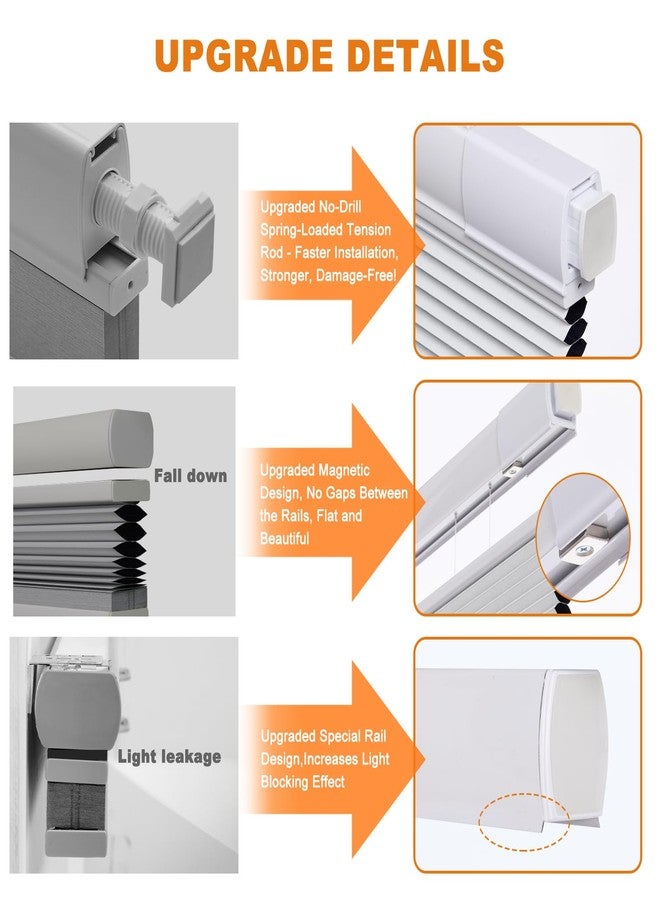 UPGRADE DETAILS

Upgraded No-Drill Spring-Loaded Tension Rod - Faster Installation, Stronger, Damage-Free!

Fall down

Upgraded Magnetic Design, No Gaps Between the Rails, Flat and Beautiful

Light leakage

Upgraded Special Rail Design,Increases Light Blocking Effect