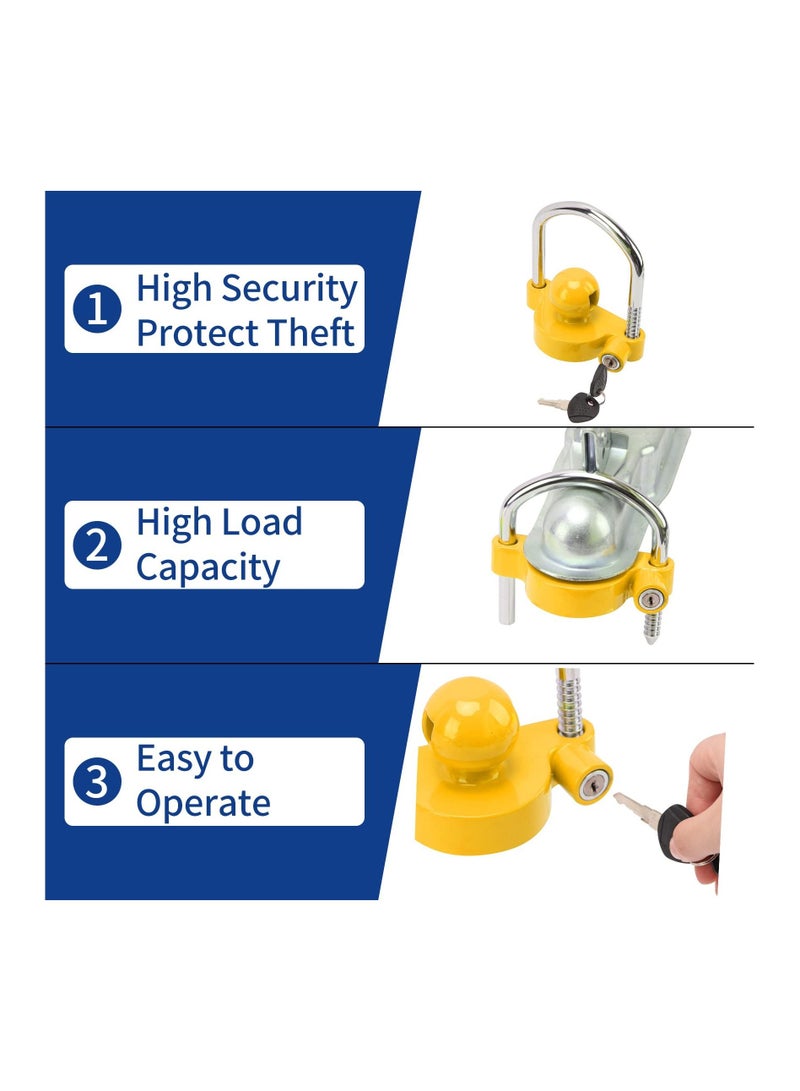 1 High Security Protect Theft

2 High Load Capacity

3 Easy to Operate