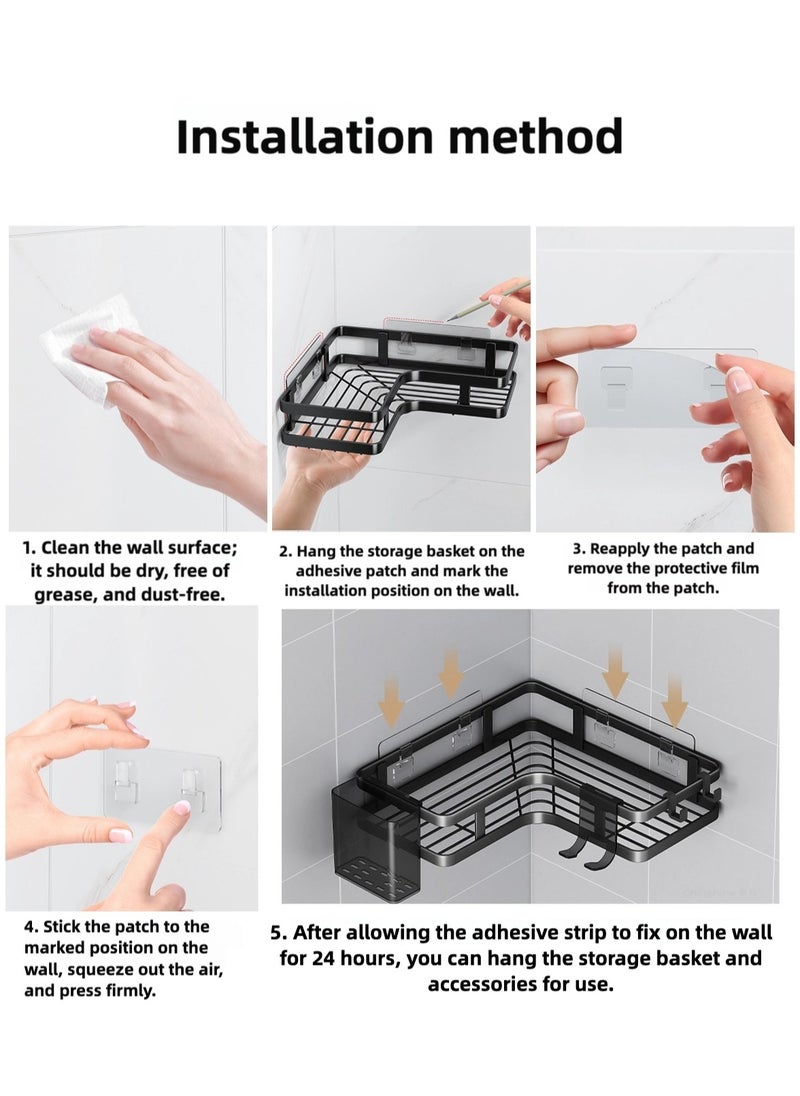 Installation method

1. Clean the wall surface; it should be dry, free of grease, and dust-free.

2. Hang the storage basket on the adhesive patch and mark the installation position on the wall.

3. Reapply the patch and remove the protective film from the patch.

4. Stick the patch to the marked position on the wall, squeeze out the air, and press firmly.

5. After allowing the adhesive strip to fix on the wall for 24 hours, you can hang the storage basket and accessories for use.