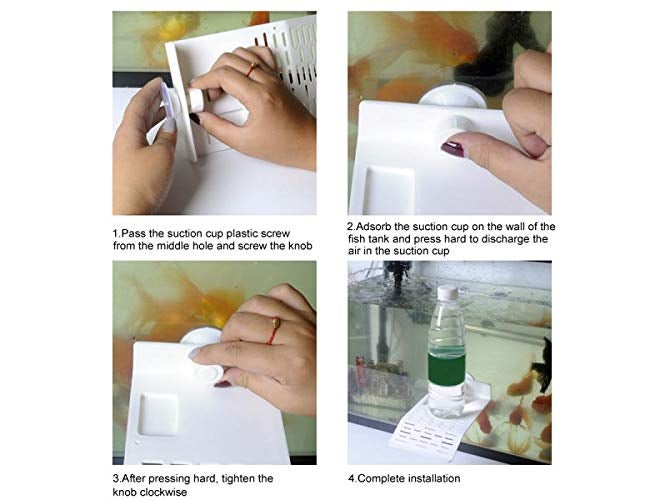 1.Pass the suction cup plastic screw from the middle hole and screw the knob

2.Adsorb the suction cup on the wall of the fish tank and press hard to discharge the air in the suction cup

3.After pressing hard, tighten the knob clockwise

4.Complete installation