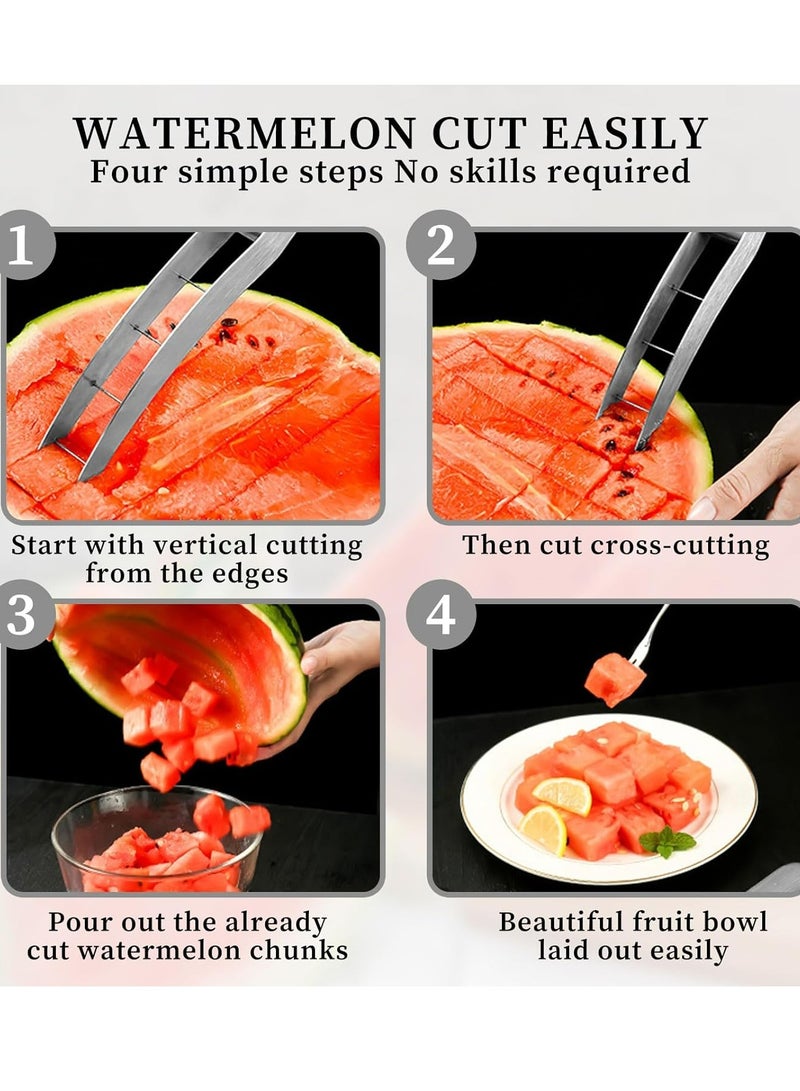 WATERMELON CUT EASILY
Four simple steps No skills required

1

Start with vertical cutting from the edges

2

Then cut cross-cutting

3

Pour out the already cut watermelon chunks

4

Beautiful fruit bowl laid out easily