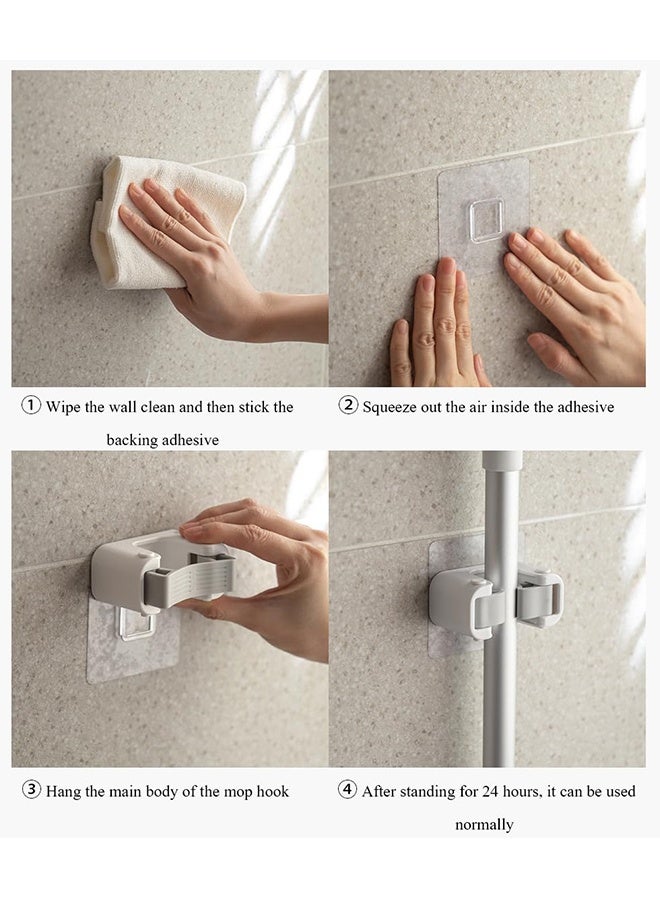 ① Wipe the wall clean and then stick the backing adhesive

② Squeeze out the air inside the adhesive

③ Hang the main body of the mop hook

④ After standing for 24 hours, it can be used normally