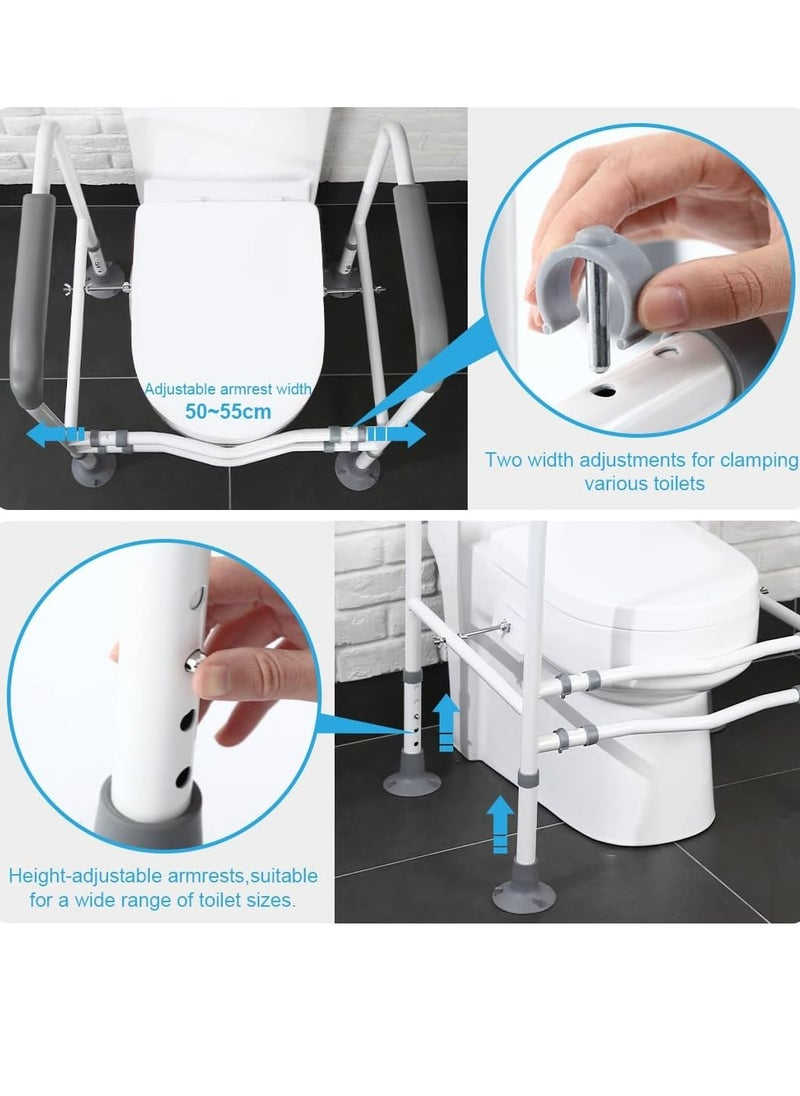 Adjustable armrest width
50~55cm

Two width adjustments for clamping various toilets

Height-adjustable armrests,suitable for a wide range of toilet sizes.