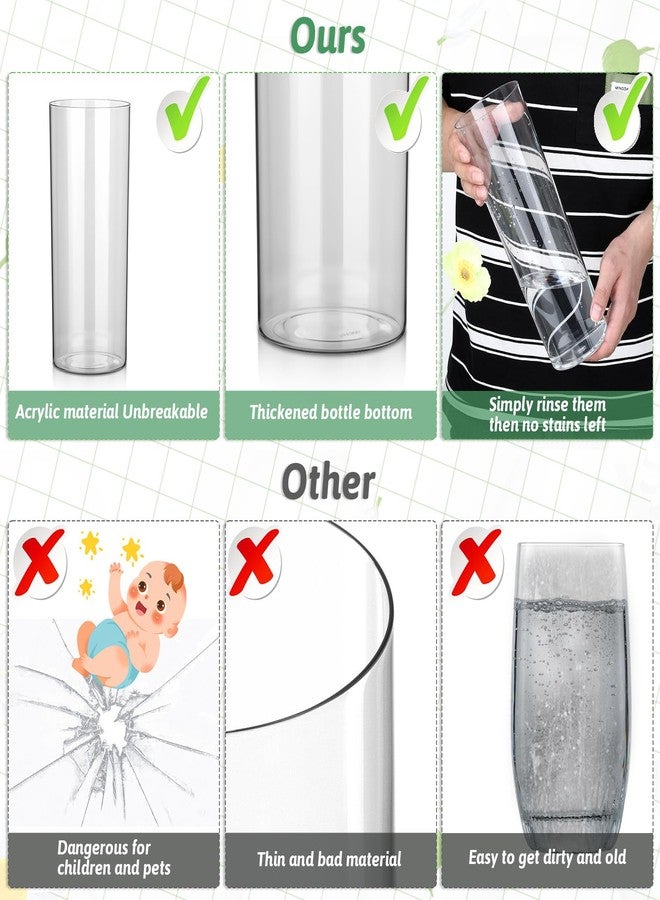 Ours

Acrylic material Unbreakable

Thickened bottle bottom

Simply rinse them then no stains left

Other

Dangerous for children and pets

Thin and bad material

Easy to get dirty and old