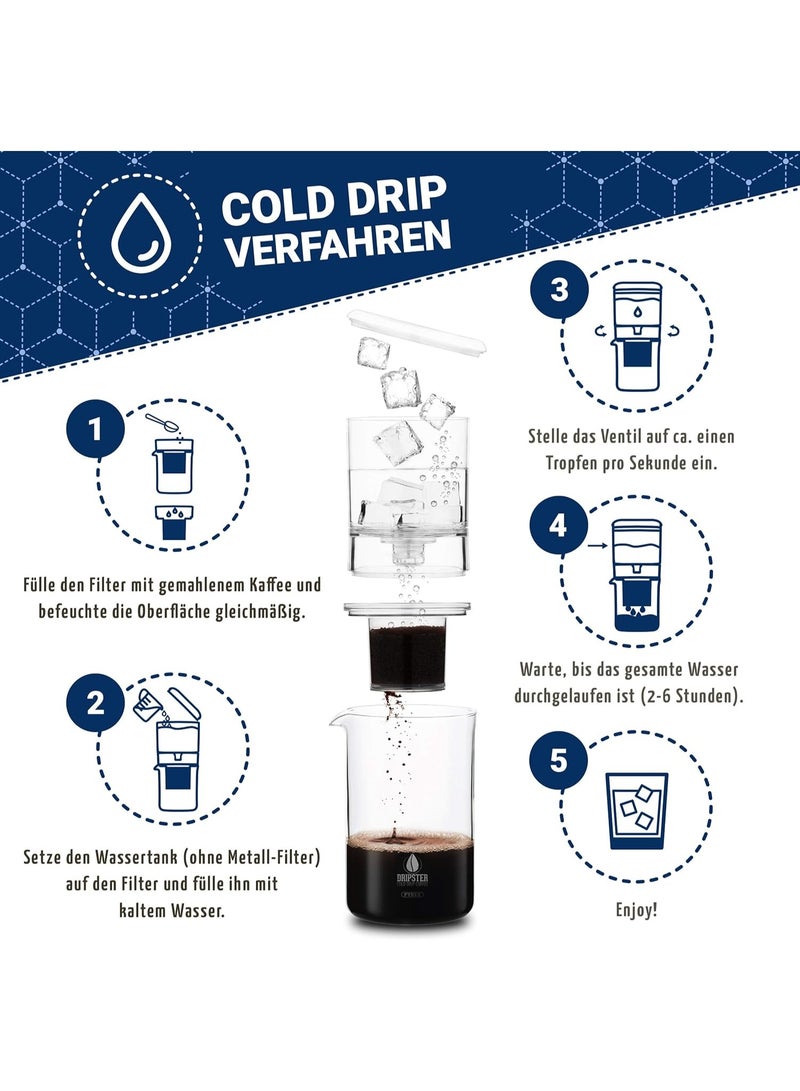 COLD DRIP VERFAHREN

1

Fülle den Filter mit gemahlenem Kaffee und befeuchte die Oberfläche gleichmäßig.

2

Setze den Wassertank (ohne Metall-Filter) auf den Filter und fülle ihn mit kaltem Wasser.

3

Stelle das Ventil auf ca. einen Tropfen pro Sekunde ein.

4

Warte, bis das gesamte Wasser durchgelaufen ist (2-6 Stunden).

5

Enjoy!

DRIPSTER