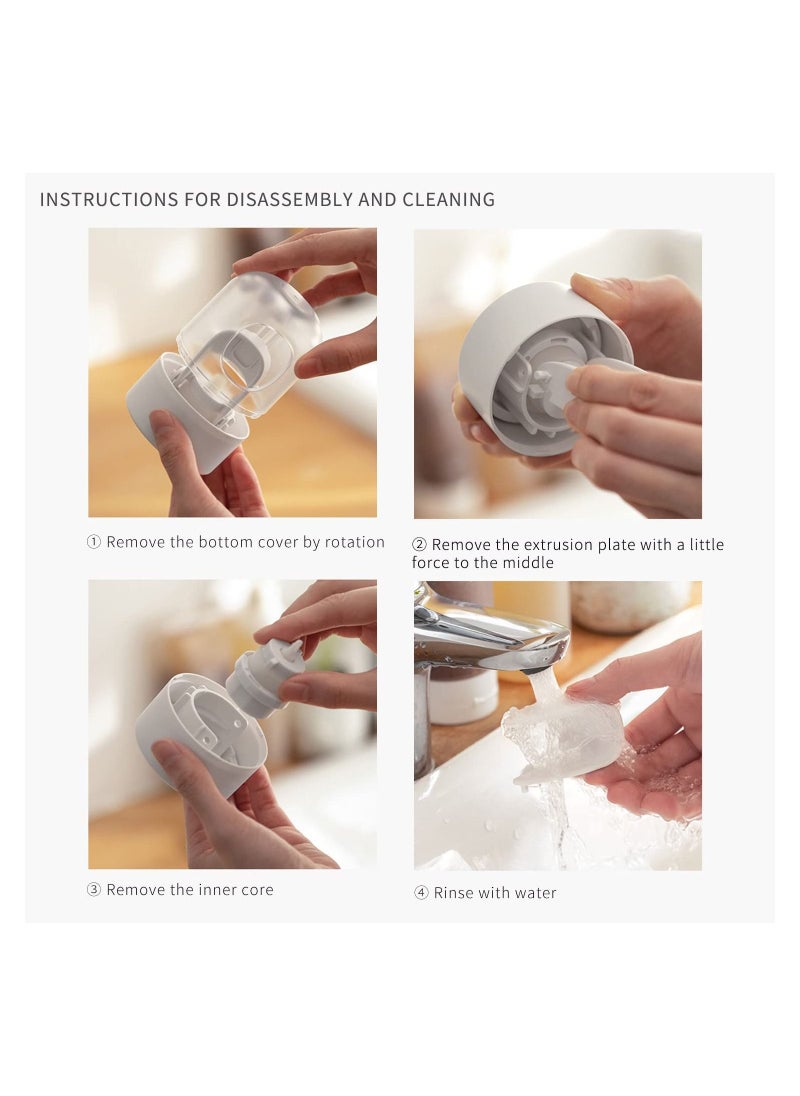 INSTRUCTIONS FOR DISASSEMBLY AND CLEANING

① Remove the bottom cover by rotation

② Remove the extrusion plate with a little force to the middle

③ Remove the inner core

④ Rinse with water