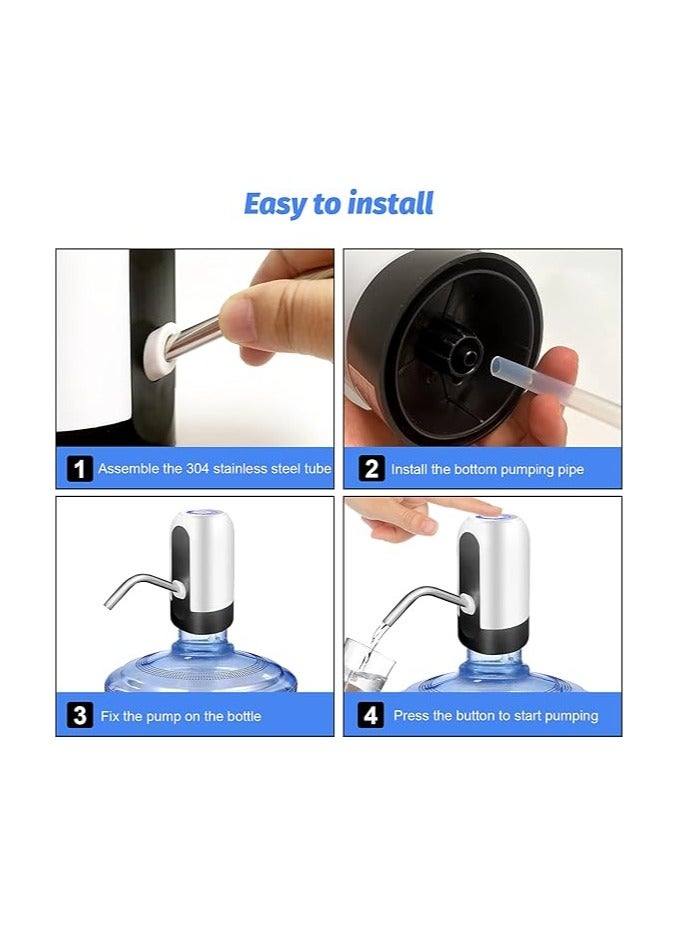 Easy to install

1 Assemble the 304 stainless steel tube

2 Install the bottom pumping pipe

3 Fix the pump on the bottle

4 Press the button to start pumping