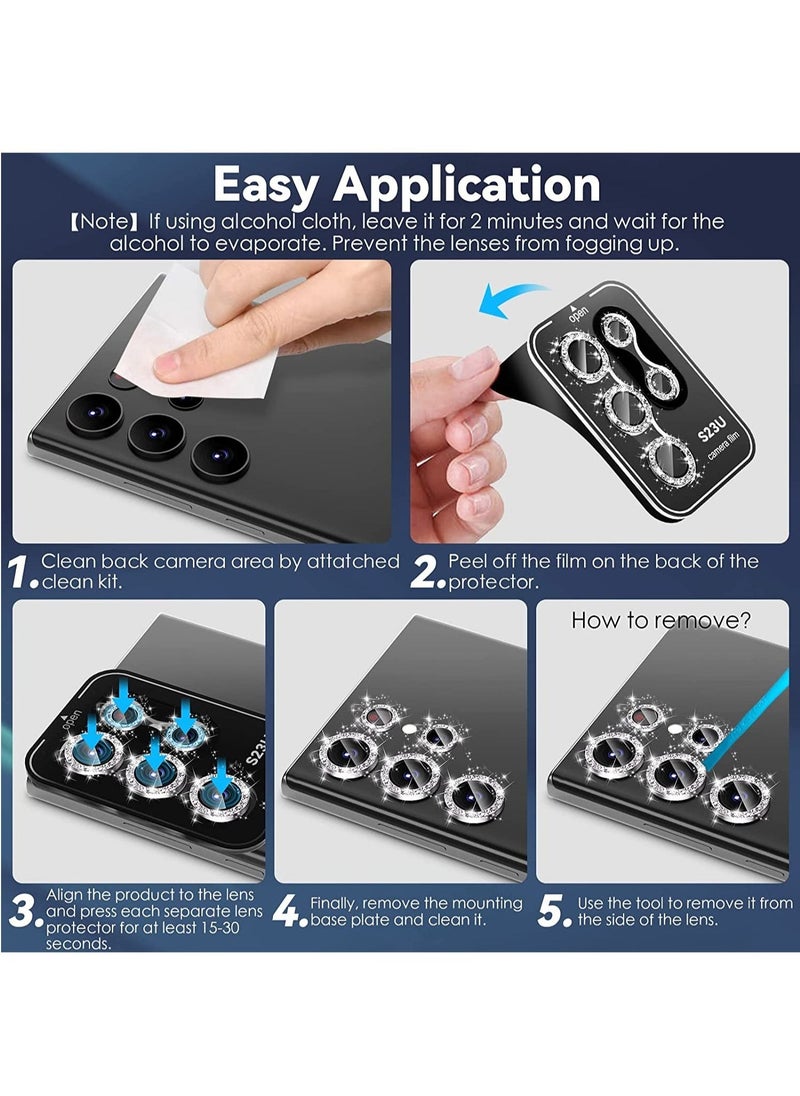 Easy Application

【Note】If using alcohol cloth, leave it for 2 minutes and wait for the alcohol to evaporate. Prevent the lenses from fogging up.

open

S23U

camera film

1. Clean back camera area by attatched clean kit.

2. Peel off the film on the back of the protector.

open

S23U

How to remove?

3. Align the product to the lens and press each separate lens protector for at least 15-30 seconds.

4. Finally, remove the mounting base plate and clean it.

5. Use the tool to remove it from the side of the lens.