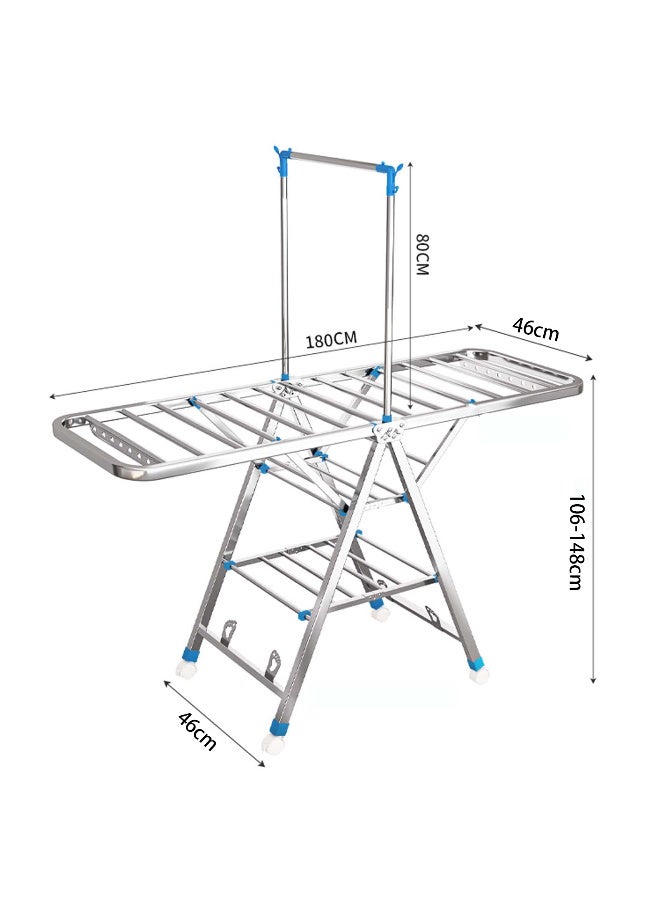 80CM
180CM
46cm
106-148cm
46cm