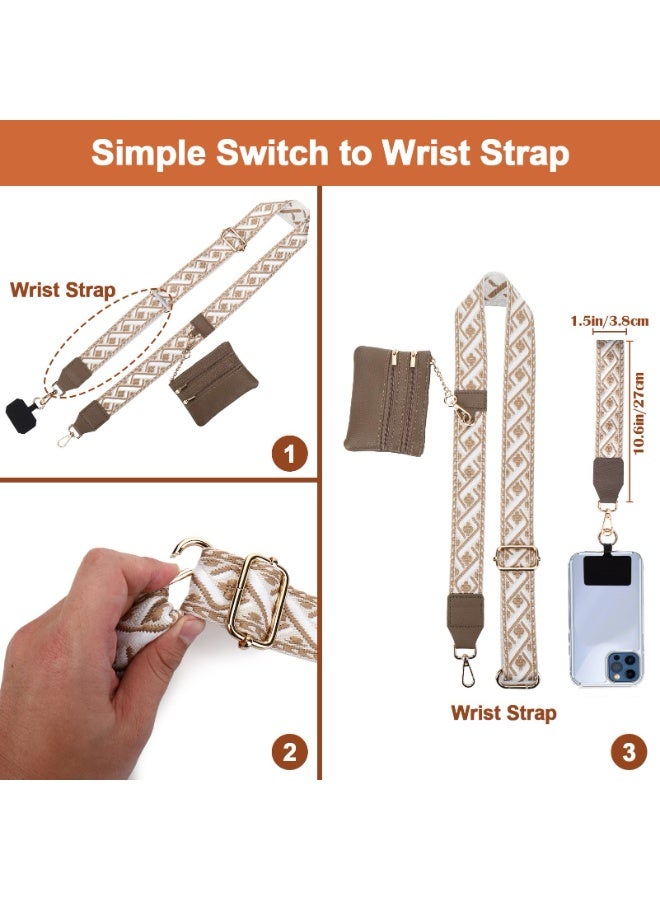 Simple Switch to Wrist Strap

Wrist Strap

1

2

1.5in/3.8cm

10.6in/27cm

Wrist Strap

3