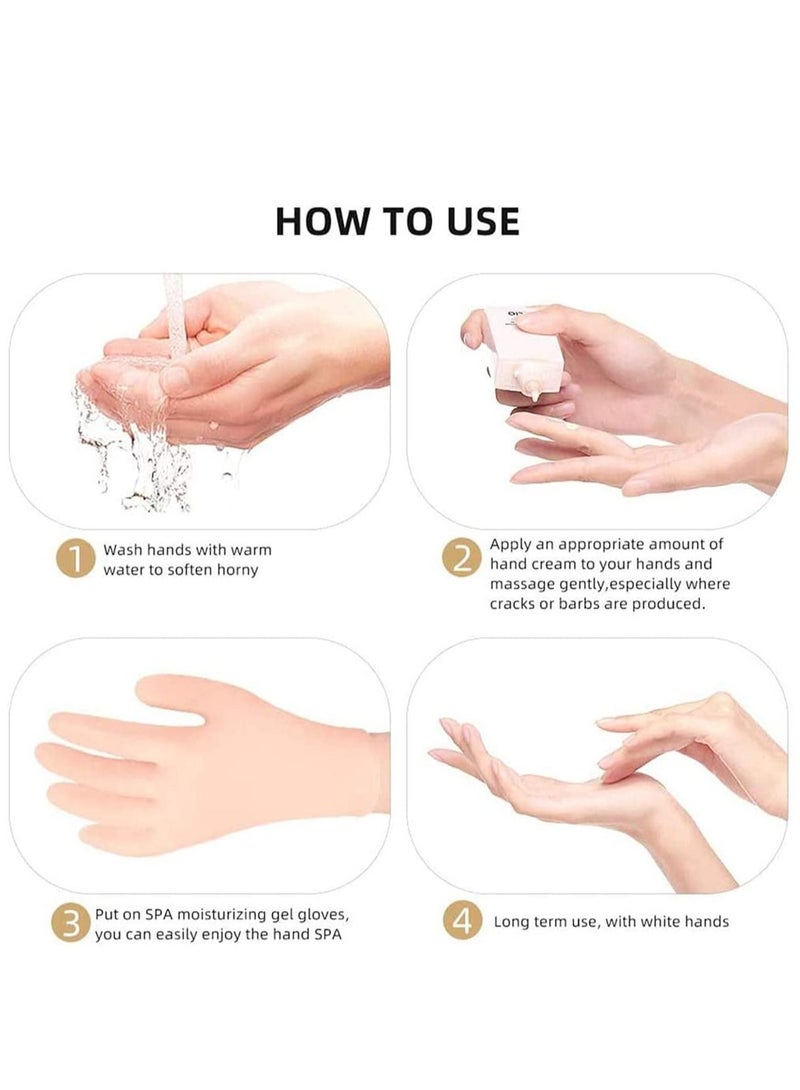 HOW TO USE

1 Wash hands with warm water to soften horny

2 Apply an appropriate amount of hand cream to your hands and massage gently,especially where cracks or barbs are produced.

3 Put on SPA moisturizing gel gloves, you can easily enjoy the hand SPA

4 Long term use, with white hands