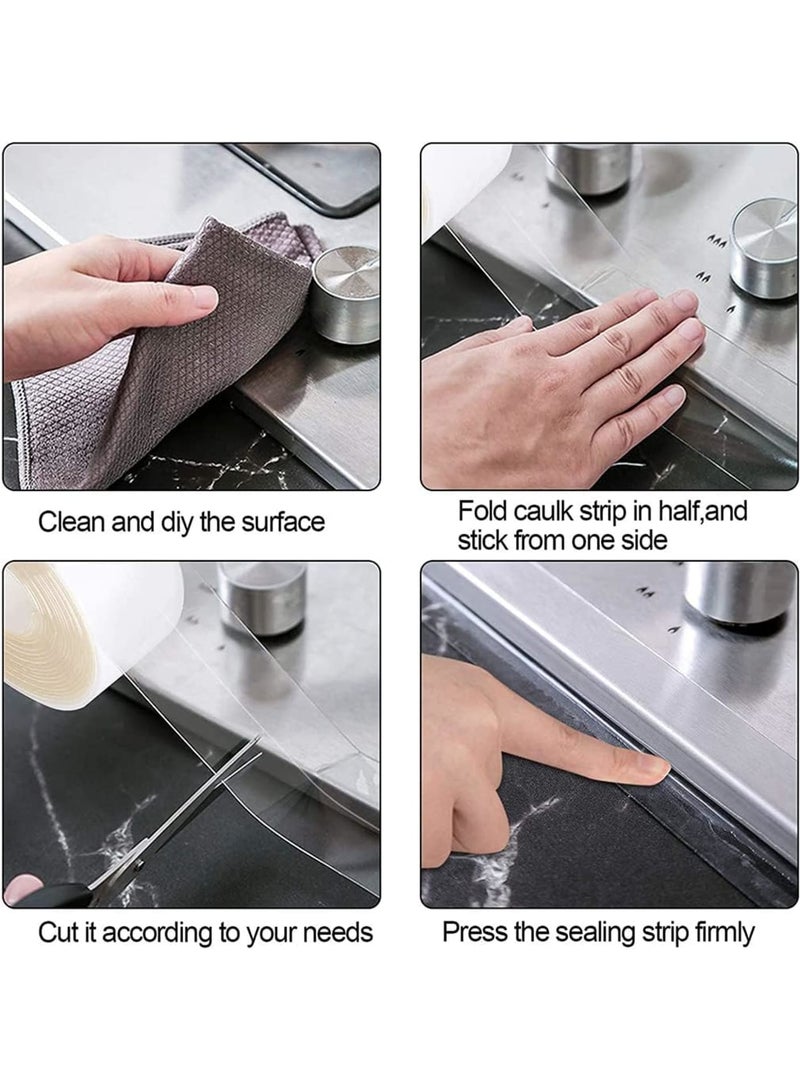 Clean and diy the surface

Fold caulk strip in half,and stick from one side

Cut it according to your needs

Press the sealing strip firmly