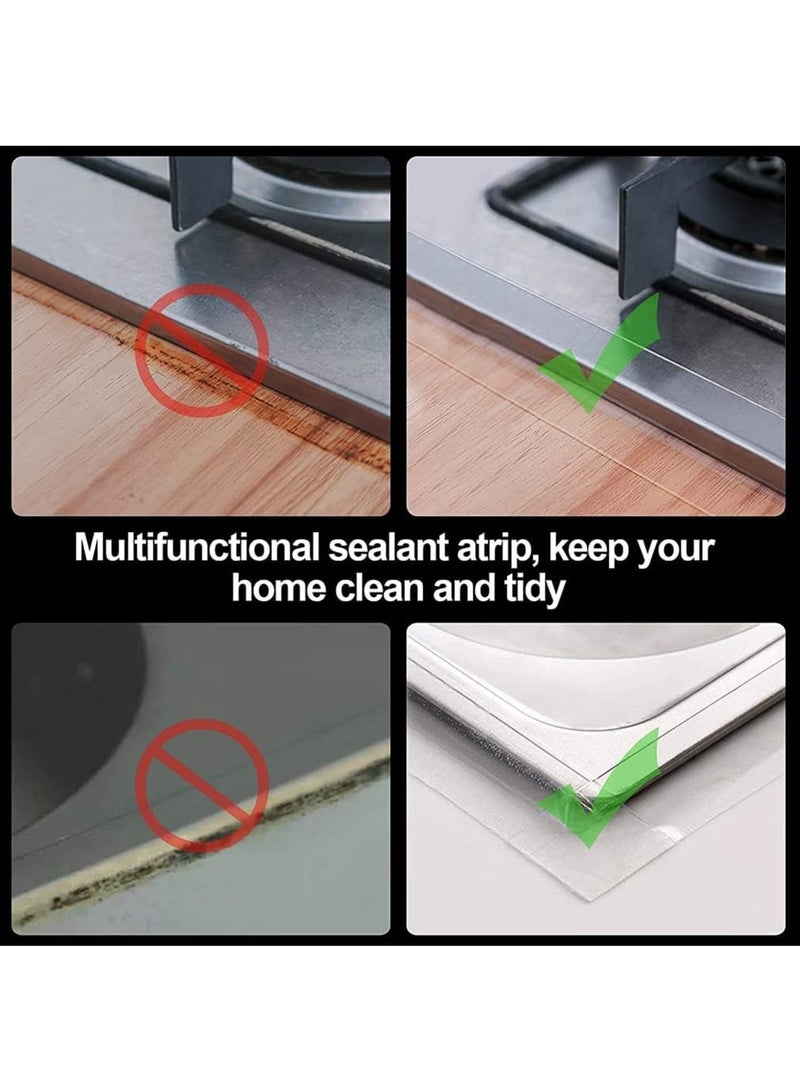 Multifunctional sealant atrip, keep your home clean and tidy