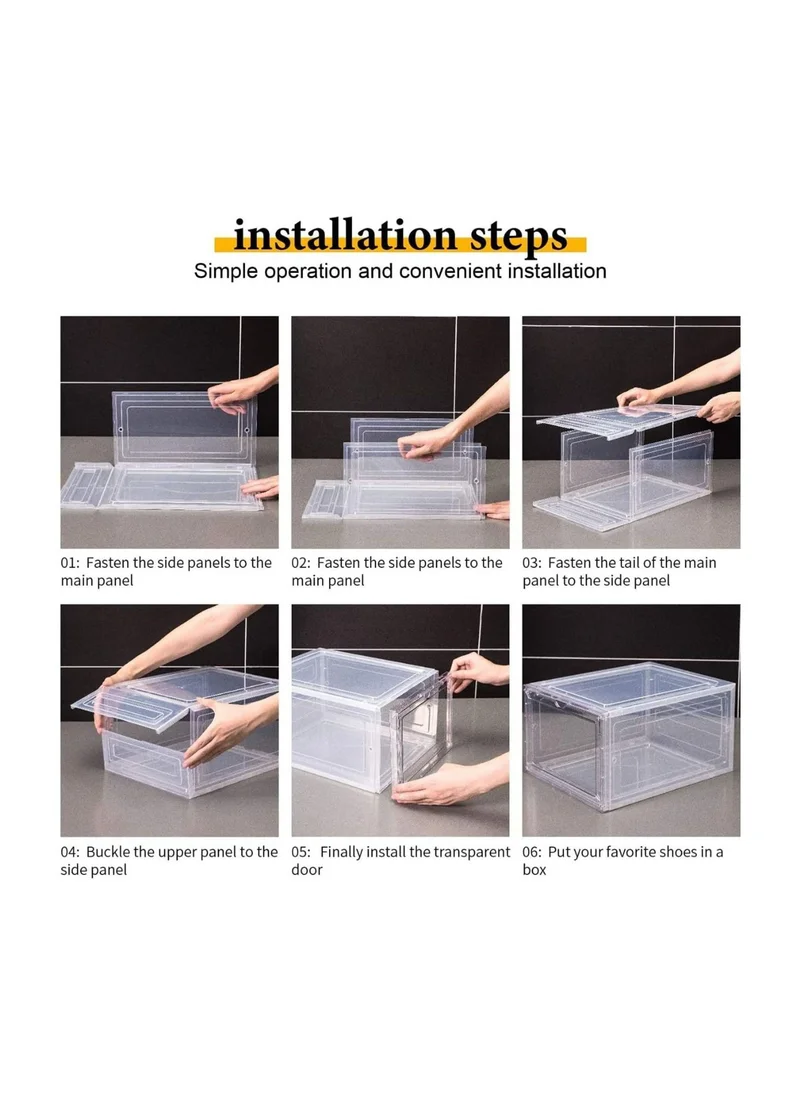 installation steps
Simple operation and convenient installation

01: Fasten the side panels to the main panel

02: Fasten the side panels to the main panel

03: Fasten the tail of the main panel to the side panel

04: Buckle the upper panel to the side panel

05: Finally install the transparent door

06: Put your favorite shoes in a box